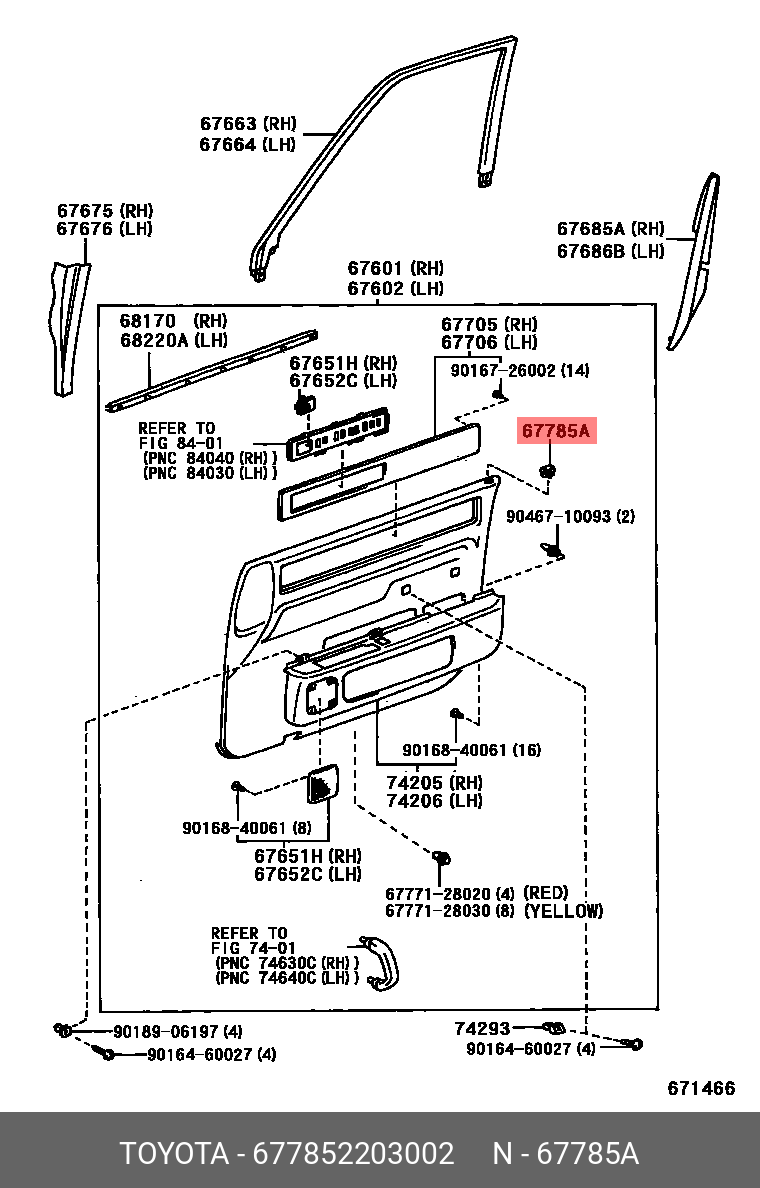 67663 (RH)
67664 (LH)

67675 (RH)
67676 (LH)

67685A (RH)
67686B (LH)

67601 (RH)
67602 (LH)

68170 (RH)
68220A (LH)

67705 (RH)
67706 (LH)

67651H (RH)
67652C (LH)

90167-26002 (14)

REFER TO
FIG 84-01
(PNC 84040 (RH))
(PNC 84030 (LH))

67785A

90467-10093 (2)

90168-40061 (16)

74205 (RH)
74206 (LH)

90168-40061 (8)

67651H (RH)
67652C (LH)

67771-28020 (4) (RED)
67771-28030 (8) (YELLOW)

REFER TO
FIG 74-01
(PNC 74630C (RH))
(PNC 74640C (LH))

90189-06197 (4)
90164-60027 (4)

74293
90164-60027 (4)

671466

TOYOTA - 677852203002 N - 67785A