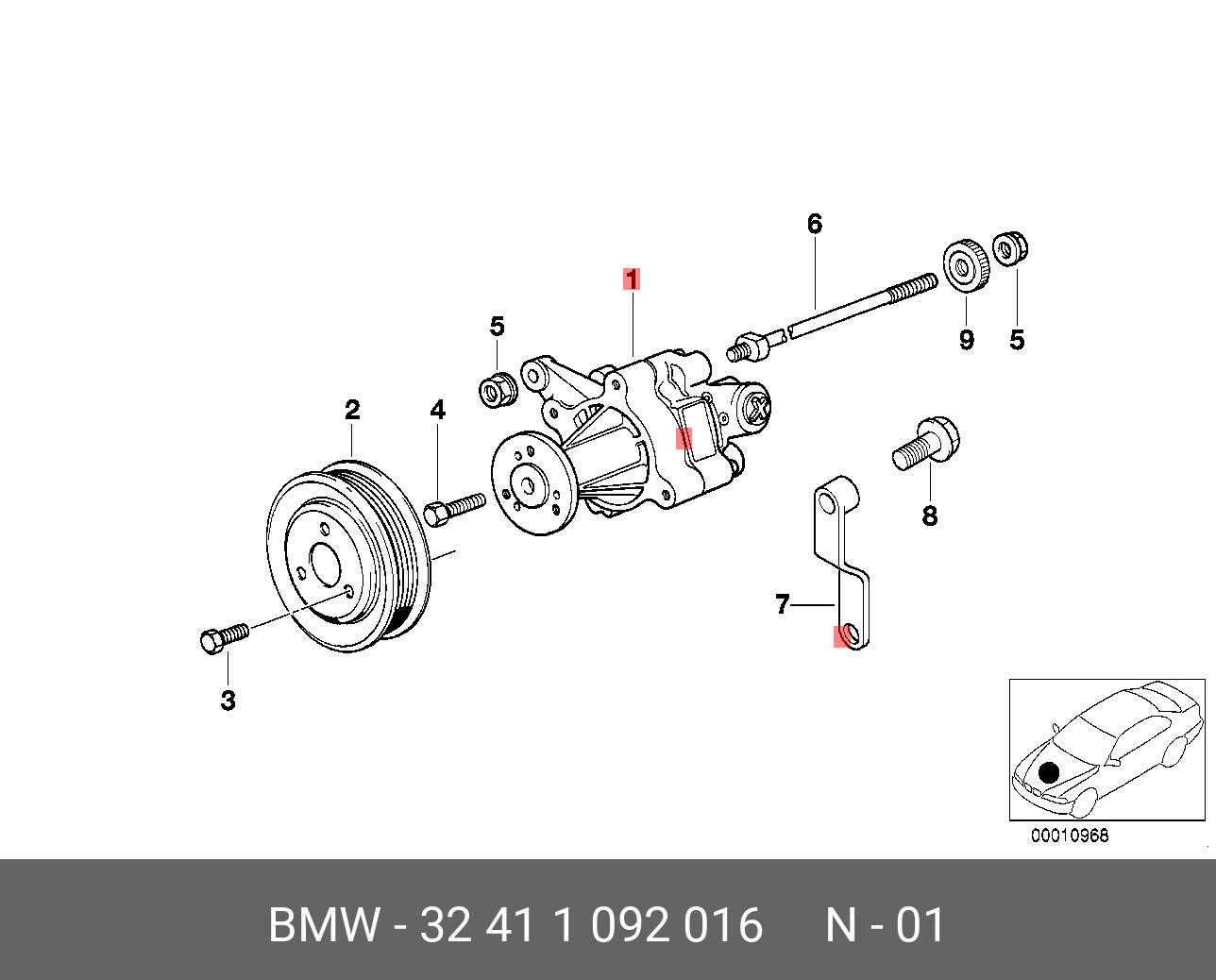 6

1

5

9

5

2

4

8

7

3

00010968

BMW - 32 41 1 092 016     N - 01