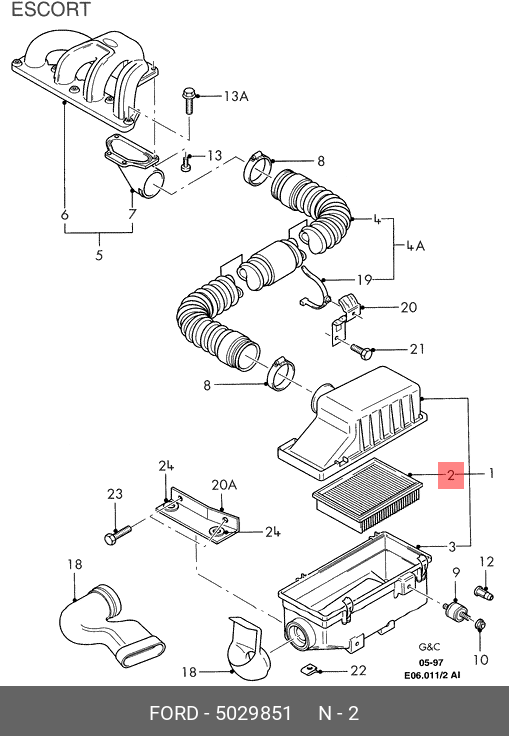 ESCORT

13A
13
8
6
7
5
4
4A
19
20
21
8
2
1
24
20A
23
24
3
18
9
12
10
18
22
G&C
05-97
E06.011/2 AI

FORD - 5029851 N - 2