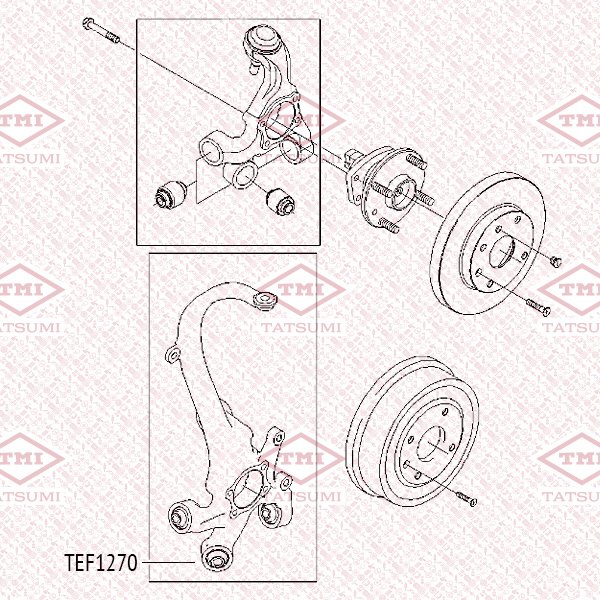 TMI
TATSUMI
TMI
TATSUMI
TMI
TATSUMI
TMI
TATSUMI
TMI
TATSUMI
TMI
TATSUMI
TMI
TATSUMI
TMI
TATSUMI
TMI
TATSUMI
TEF1270