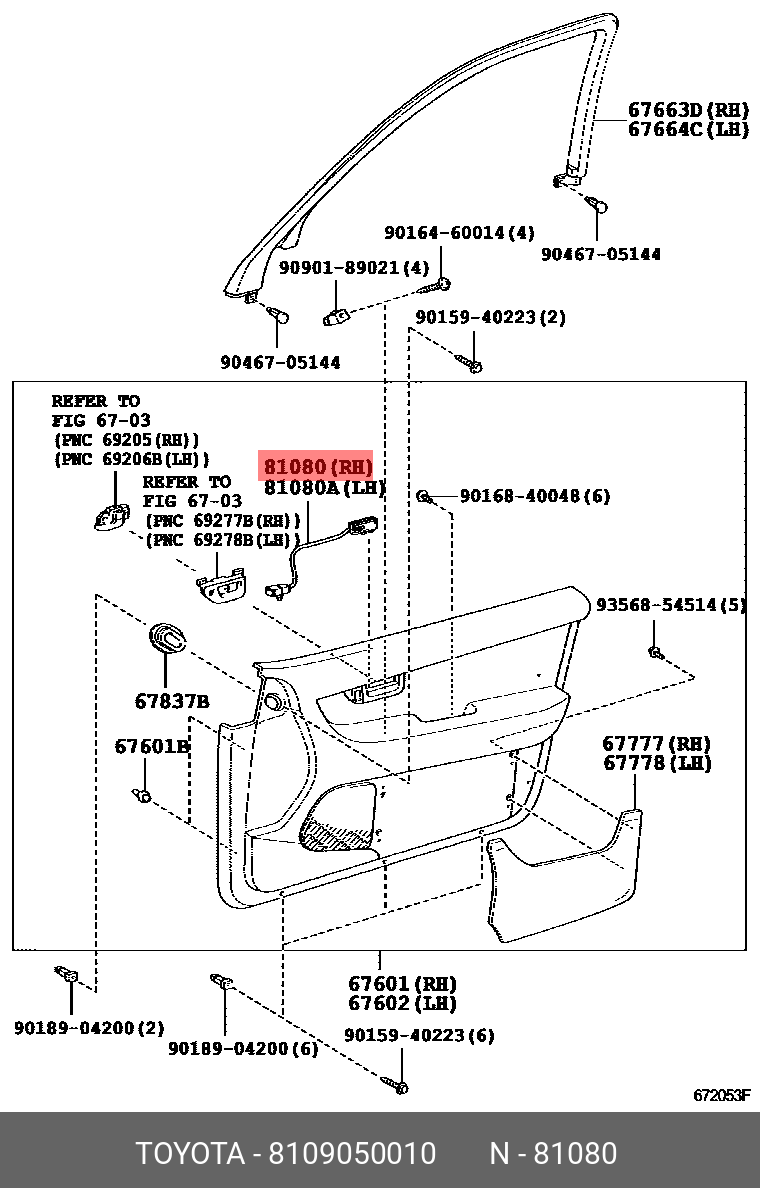 67663D(RH)
67664C(LH)

90164-60014(4)

90467-05144

90901-89021(4)

90159-40223(2)

90467-05144

REFER TO
FIG 67-03
(PNC 69205(RH))
(PNC 69206B(LH))

81080(RH)
81080A(LH)

REFER TO
FIG 67-03
(PNC 69277B(RH))
(PNC 69278B(LH))

90168-40048(6)

93568-54514(5)

67837B

67601B

67777(RH)
67778(LH)

67601(RH)
67602(LH)

90189-04200(2)

90189-04200(6)

90159-40223(6)

672053F

TOYOTA - 8109050010 N - 81080