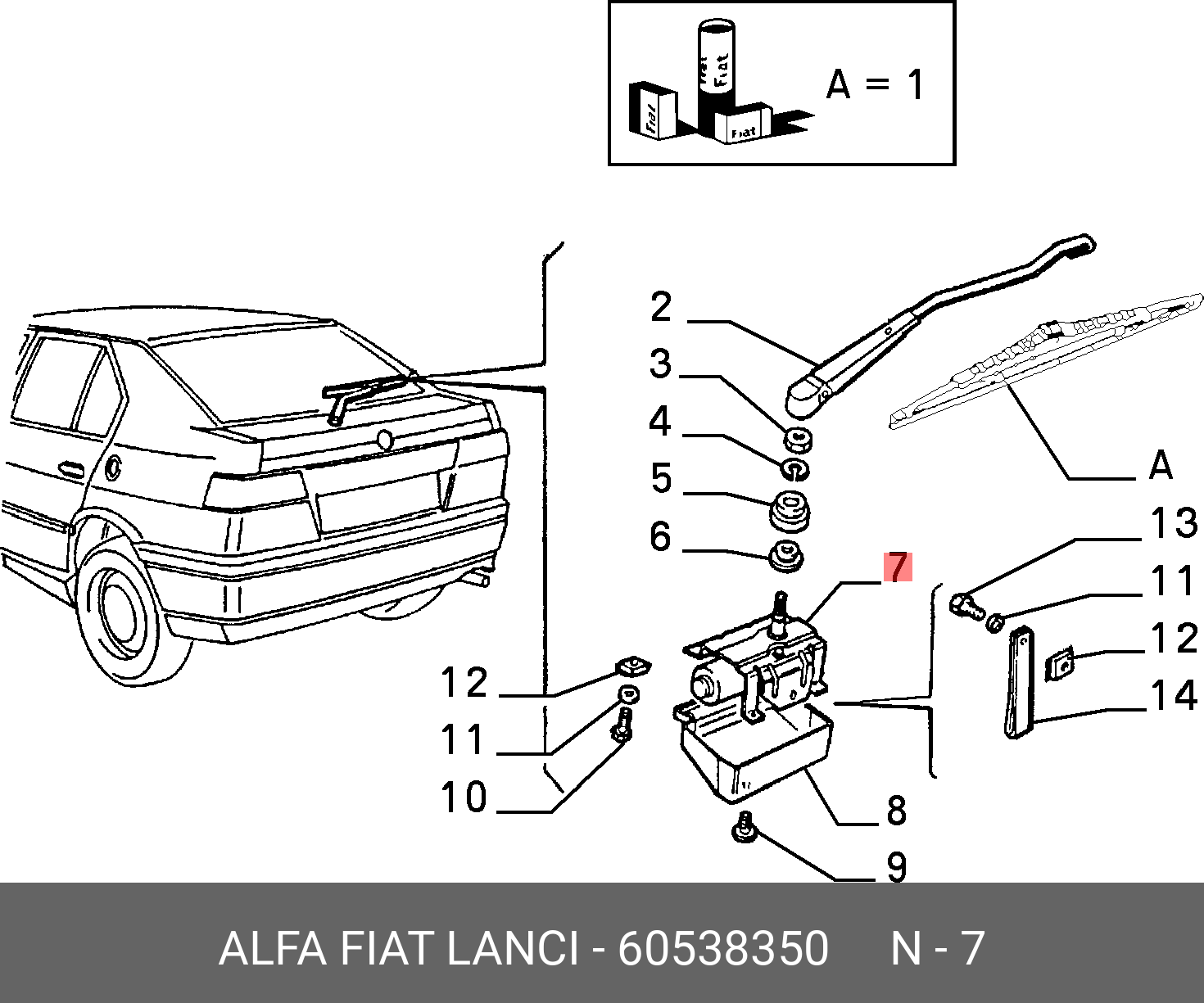 Fiat
Fiat
Fiat
Fiat

A = 1

2
3
4
5
6
7
A
13
11
12
14
12
11
10
8
9

ALFA FIAT LANCI - 60538350 N - 7