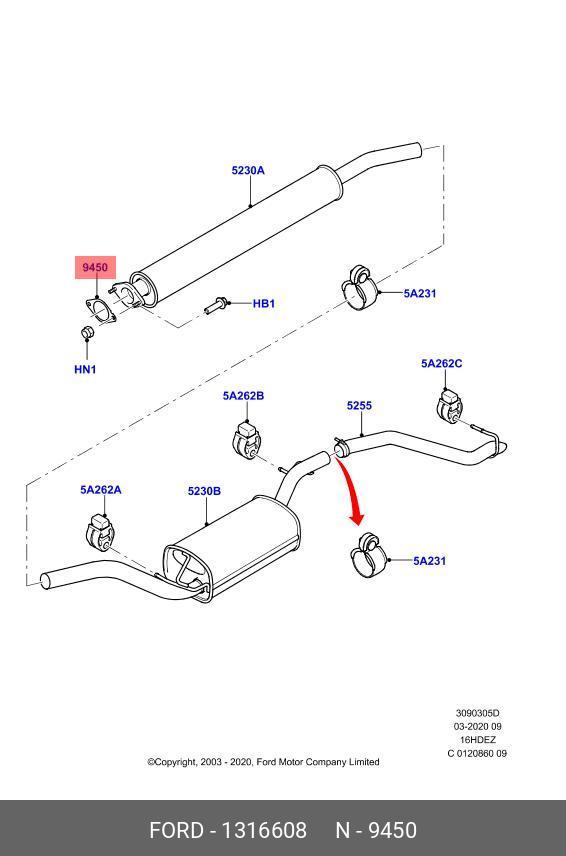 5230A

9450

HB1

5A231

HN1

5A262C

5A262B

5255

5A262A

5230B

5A231

3090305D
03-2020 09
16HDEZ
C 0120860 09

©Copyright, 2003 - 2020, Ford Motor Company Limited

FORD - 1316608 N - 9450