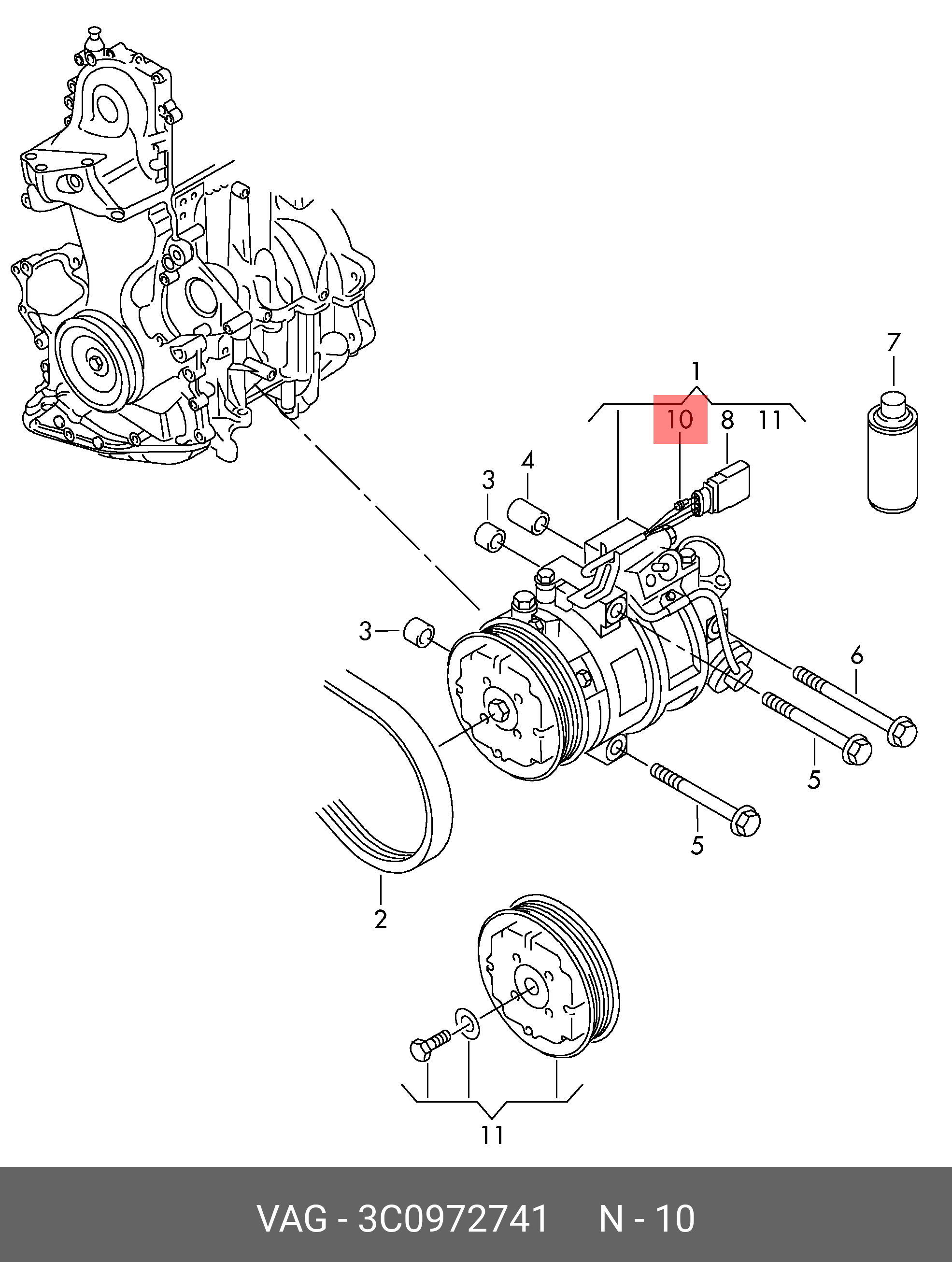 7
1
10 8 11
4
3
3
6
5
5
2
11

VAG - 3C0972741 N - 10