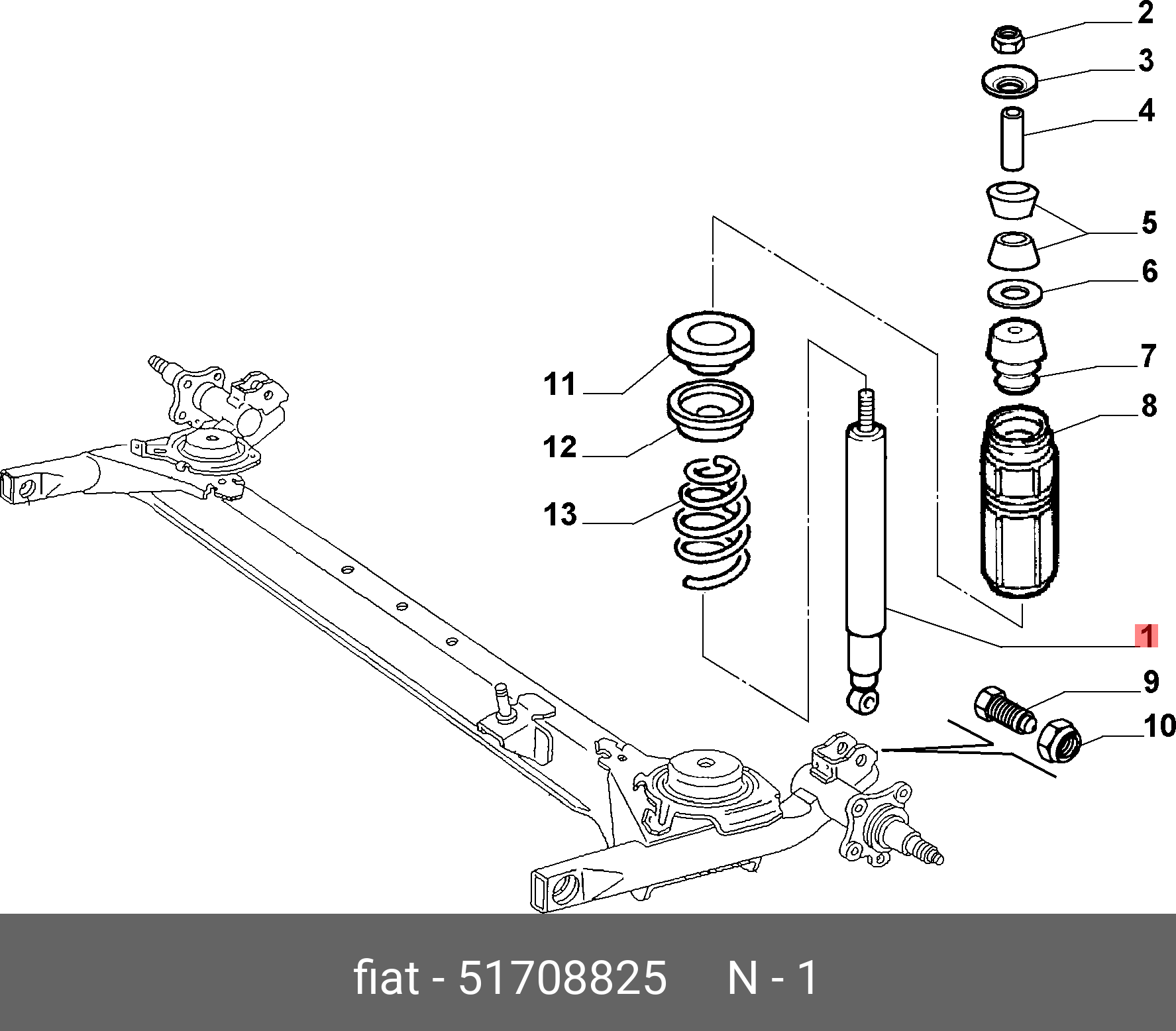 2
3
4
5
6
7
8
11
12
13
1
9
10

fiat - 51708825 N - 1