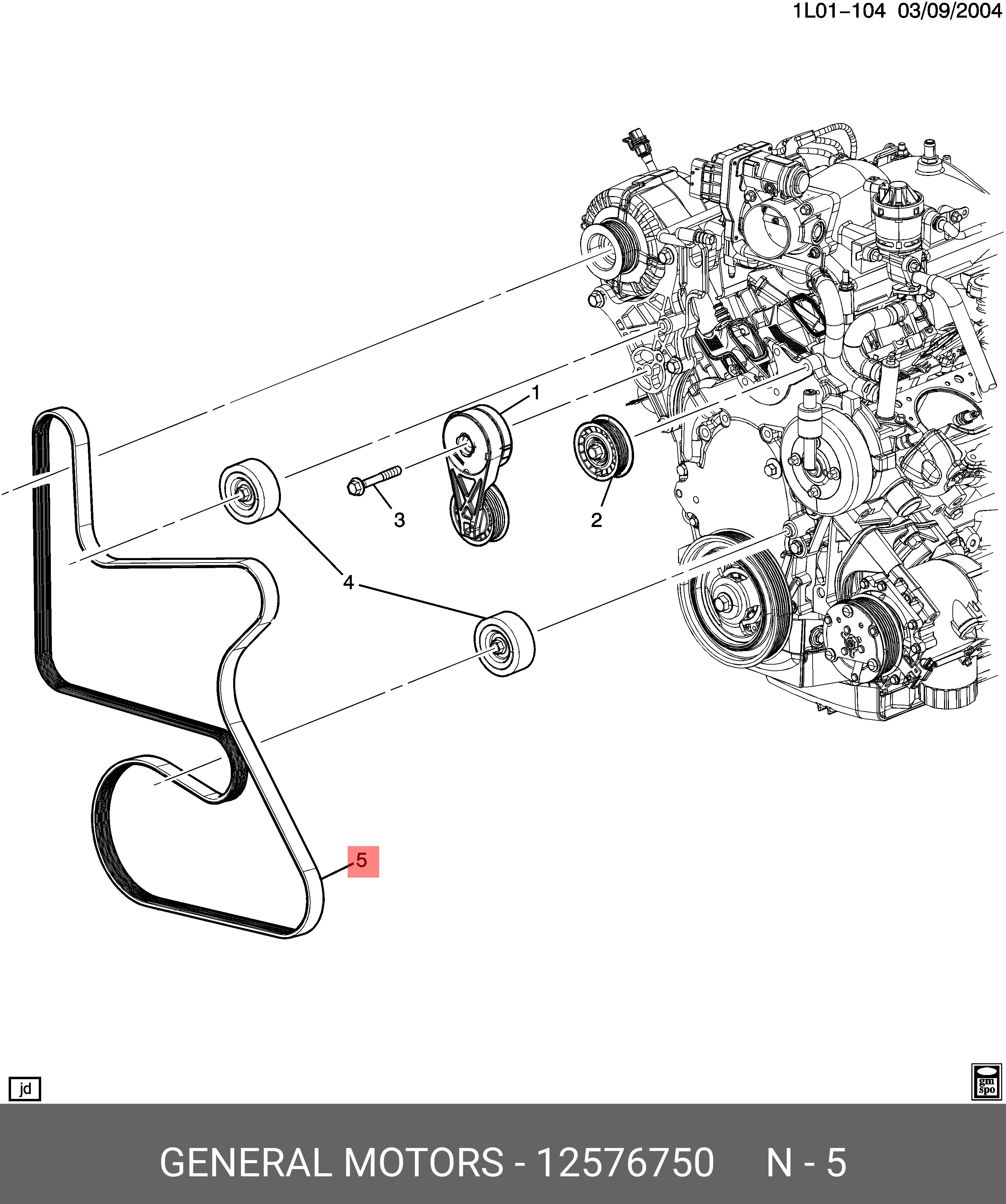 1L01–104 03/09/2004

1

3

2

4

5

jd

gm
spo

GENERAL MOTORS - 12576750 N - 5