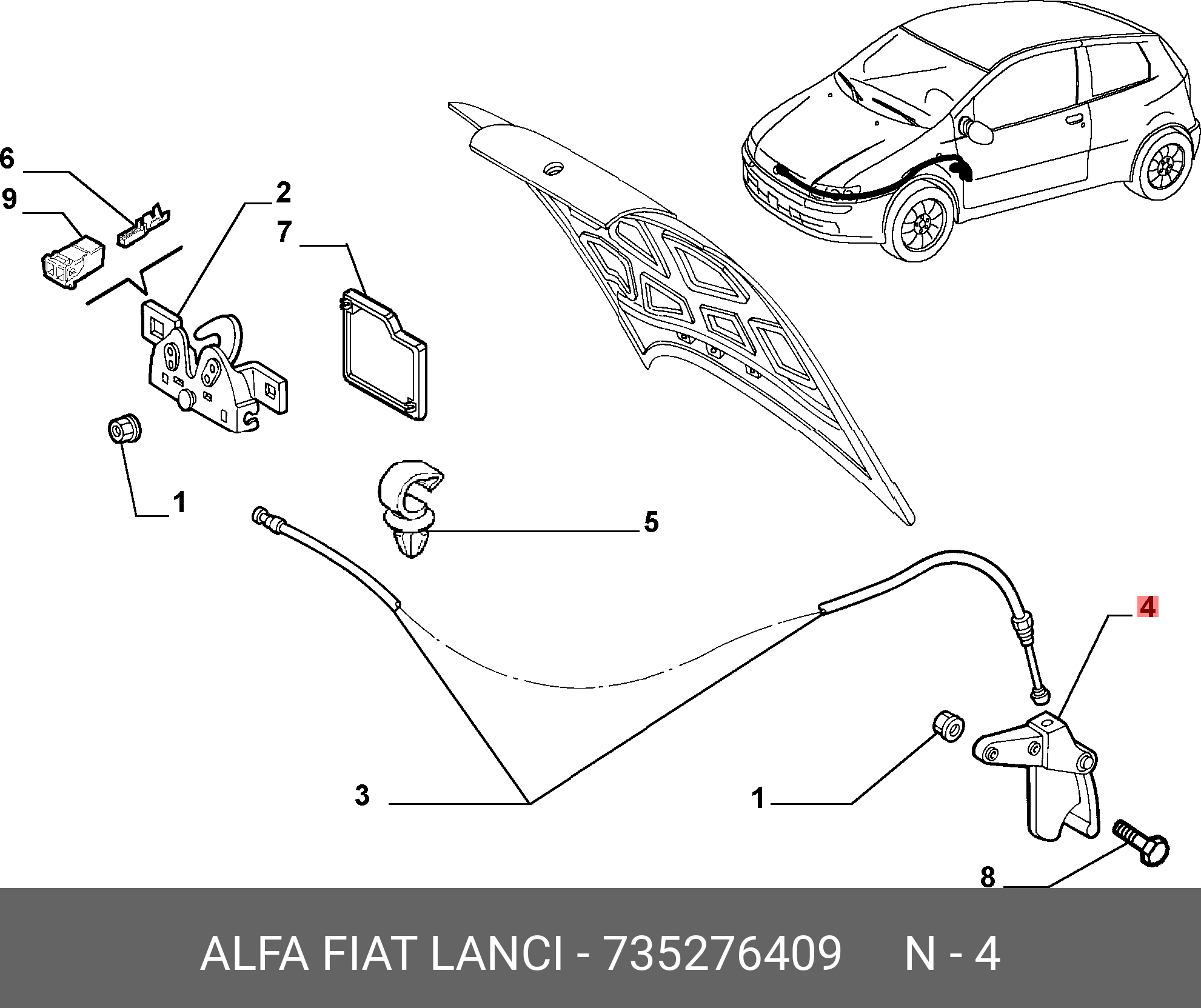 6
9
2
7
1
5
4
3
1
8

ALFA FIAT LANCI - 735276409 N - 4