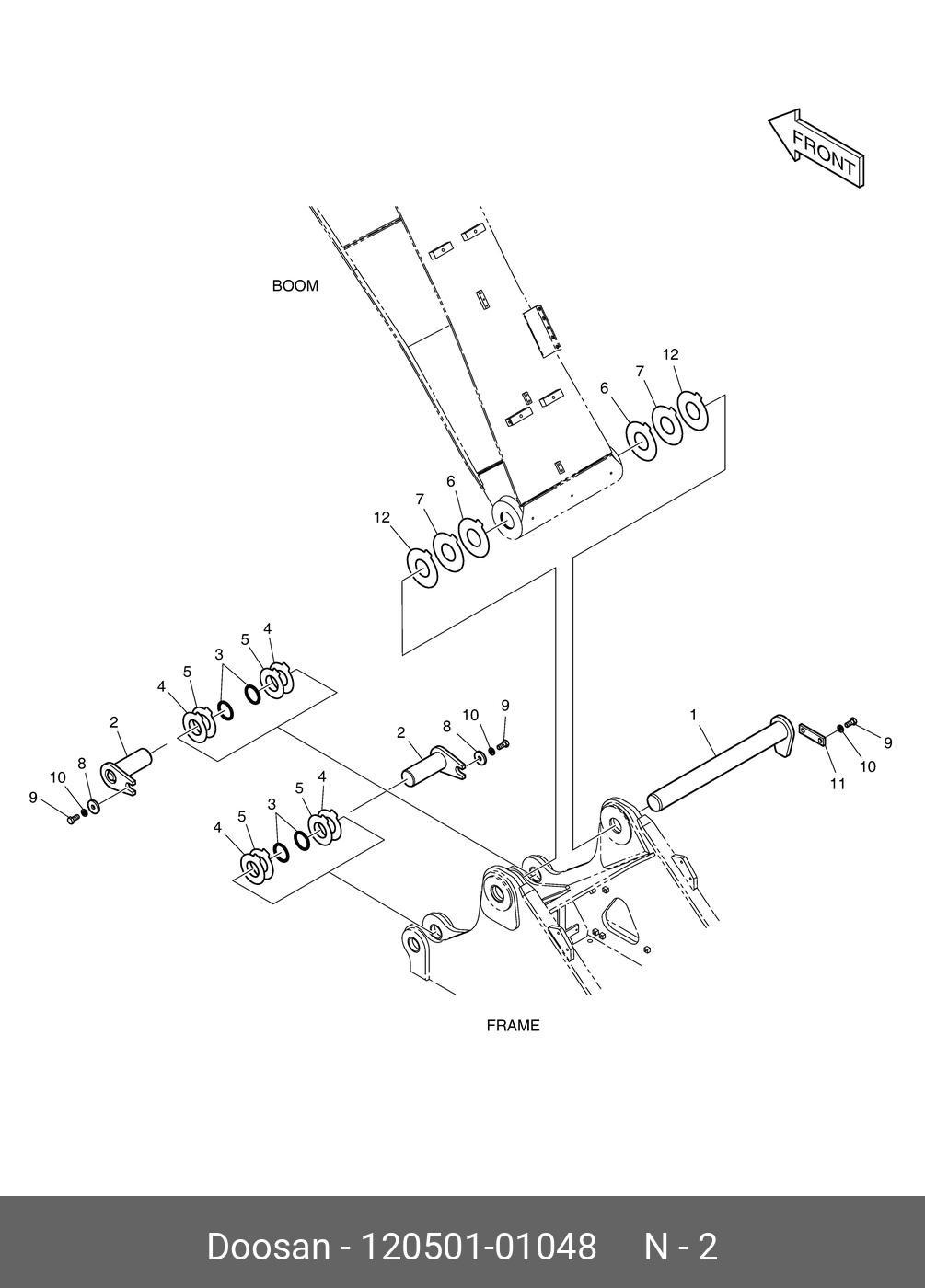 FRONT

BOOM

12
7
6

6
7
12

5 4
3
4 5

2

10 8
9

2
8 10 9

1

9
10
11

5 4
3
4 5

FRAME

Doosan - 120501-01048 N - 2