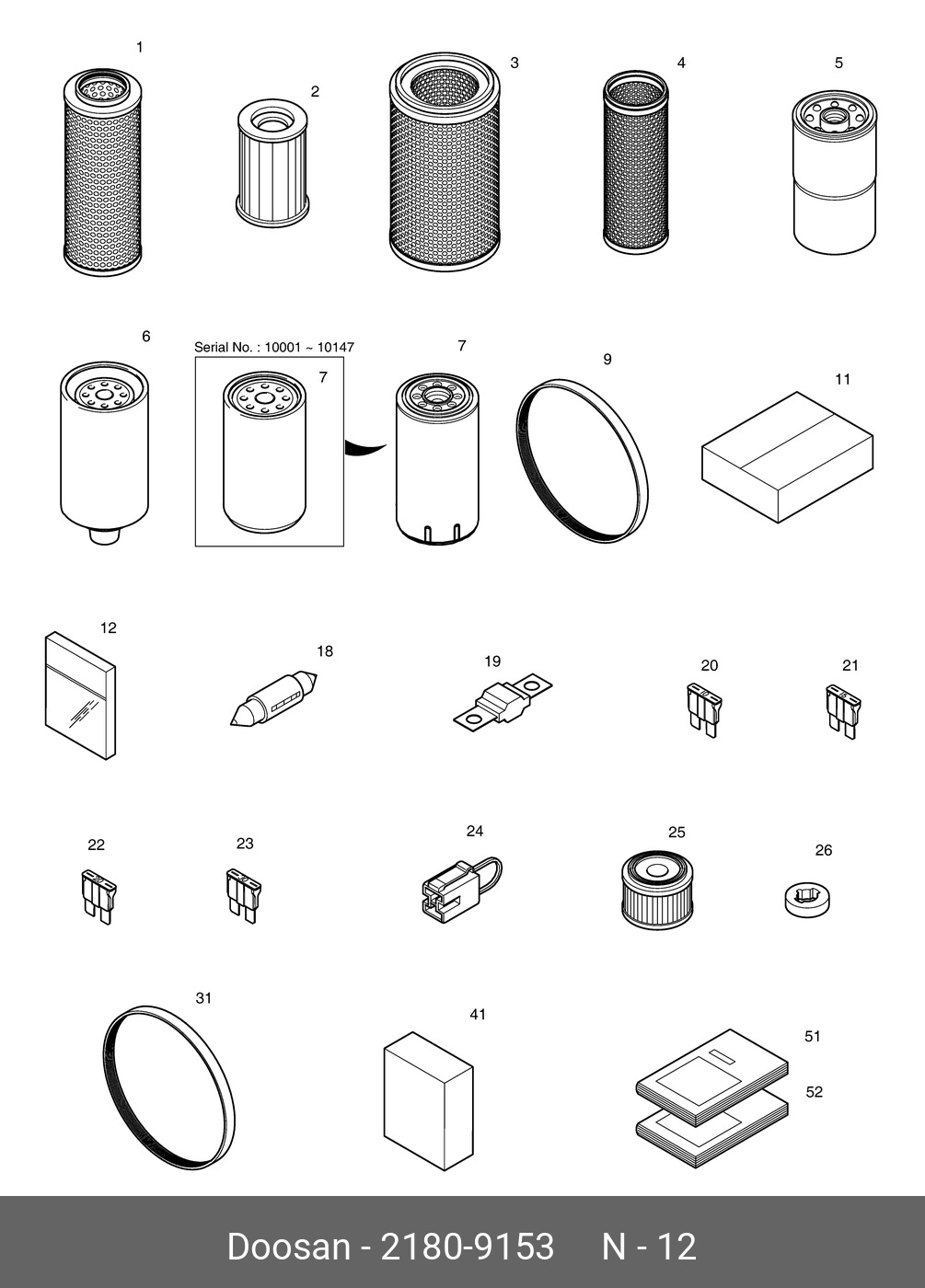 1
2
3
4
5
6
Serial No. : 10001 ~ 10147
7
7
9
11
12
18
19
20
21
22
23
24
25
26
31
41
51
52

Doosan - 2180-9153 N - 12