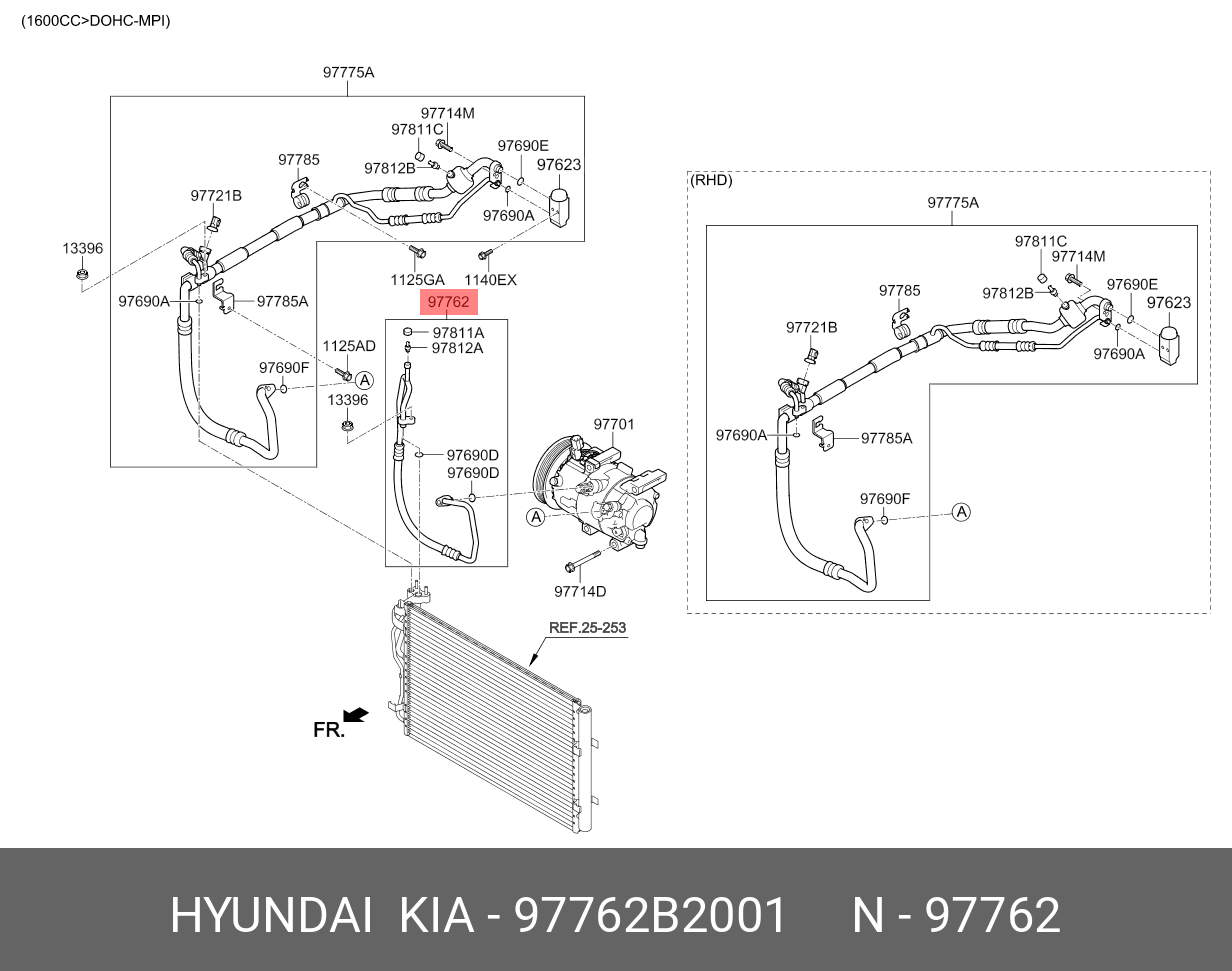 (1600CC>DOHC-MPI)

97775A

97714M
97811C
97690E
97785
97812B
97623
97721B
97690A
13396
1125GA
1140EX
97690A
97785A
97762
97811A
97812A
1125AD
97690F
A
13396
97701
97690D
97690D
A
97714D
REF.25-253
FR.

(RHD)
97775A
97811C
97714M
97690E
97785
97812B
97623
97721B
97690A
97690A
97785A
97690F
A

HYUNDAI KIA - 97762B2001 N - 97762