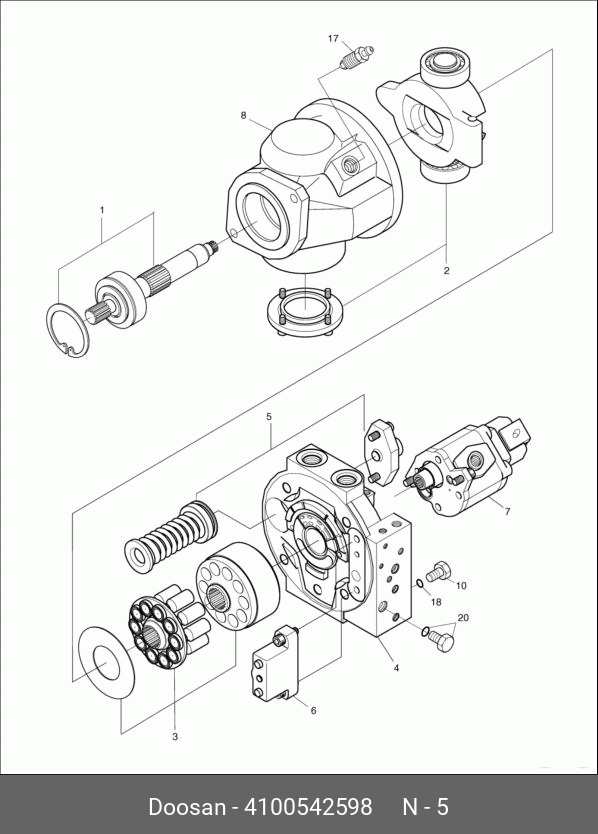 17
8
1
2
5
7
10
18
20
4
6
3
Doosan - 4100542598 N - 5