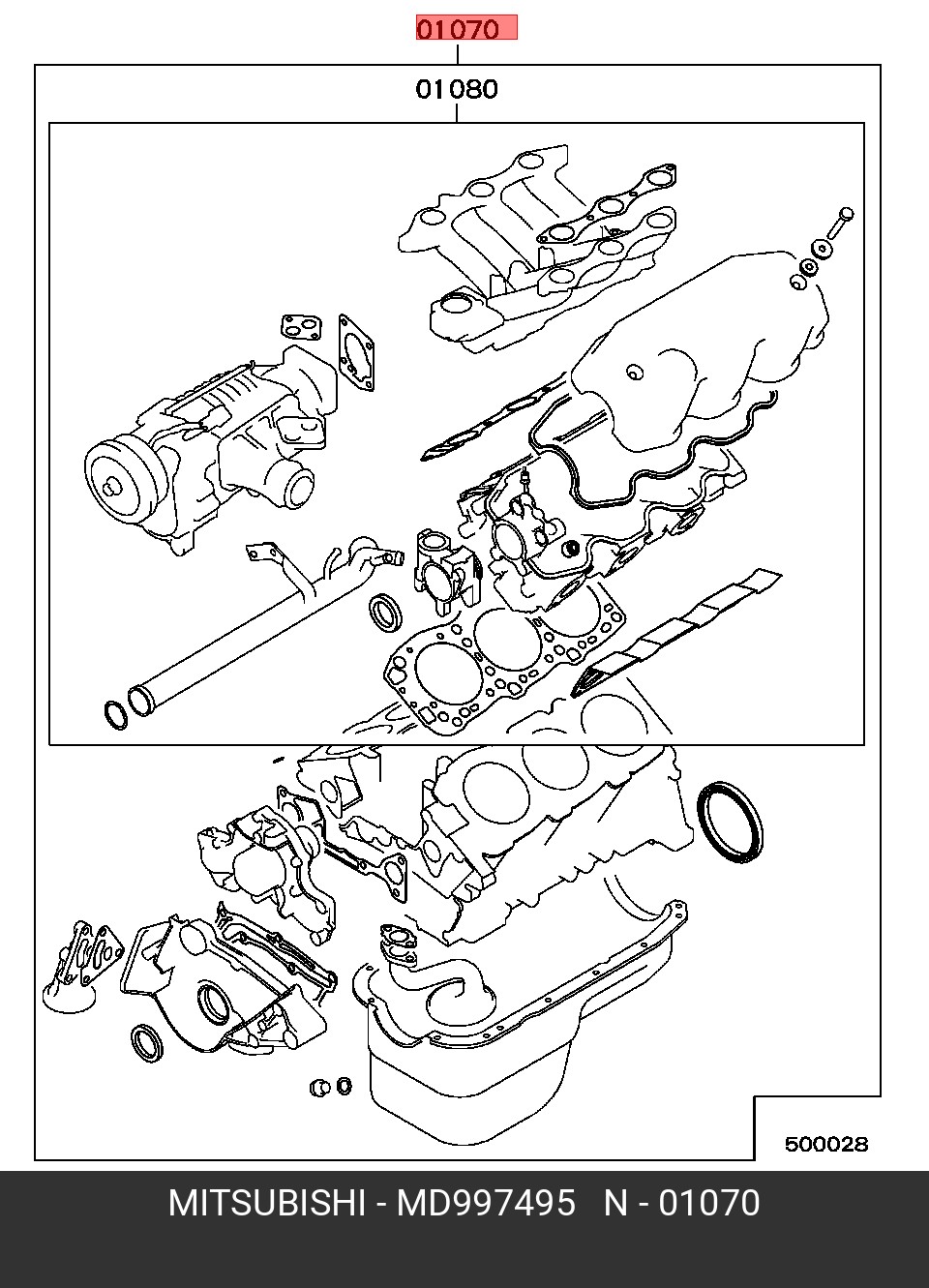 01070

01080

500028

MITSUBISHI - MD997495 N - 01070