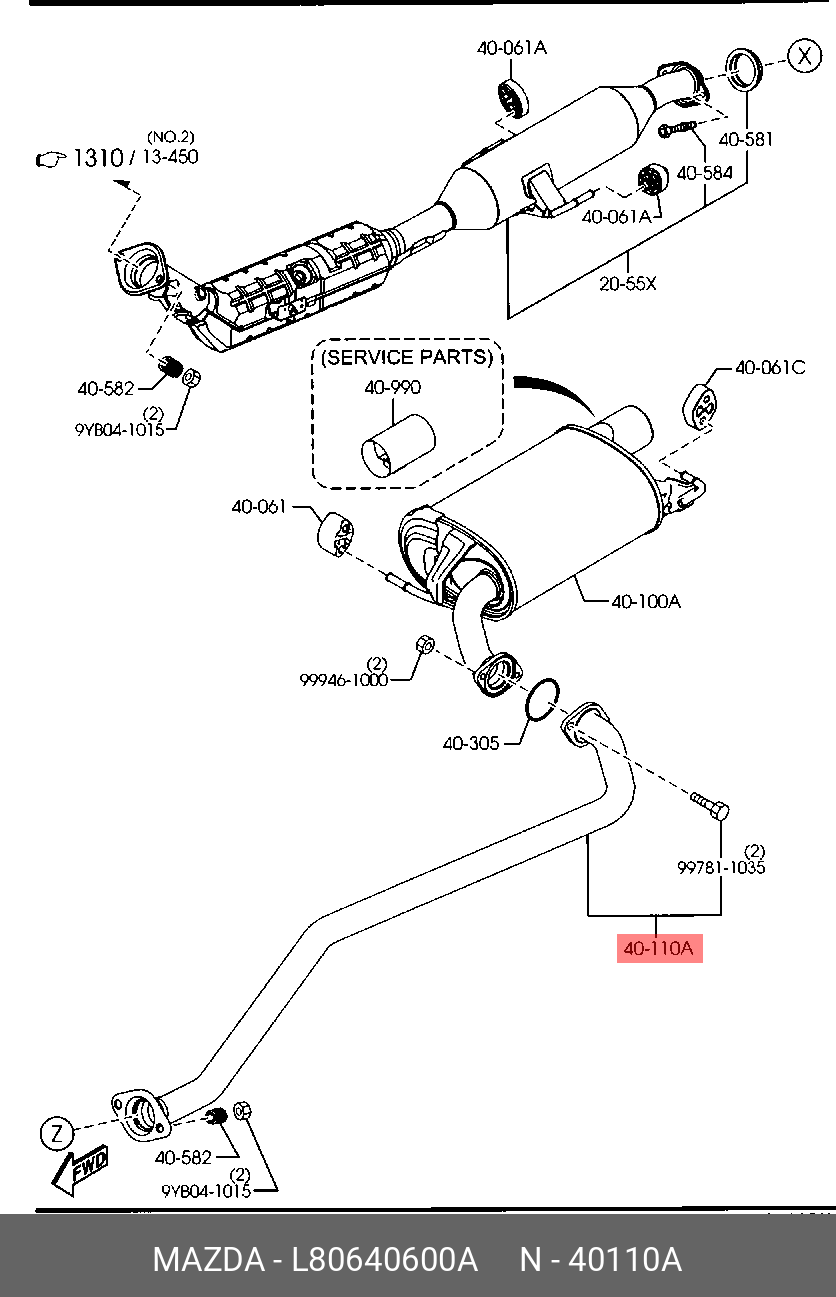 40-061A

X

(NO.2)
1310 / 13-450

40-581

40-584

40-061A

20-55X

40-582

(2)
9YB04-1015

(SERVICE PARTS)

40-990

40-061C

40-061

40-100A

(2)
99946-1000

40-305

(2)
99781-1035

40-110A

Z

FWD

40-582

(2)
9YB04-1015

MAZDA - L80640600A N - 40110A