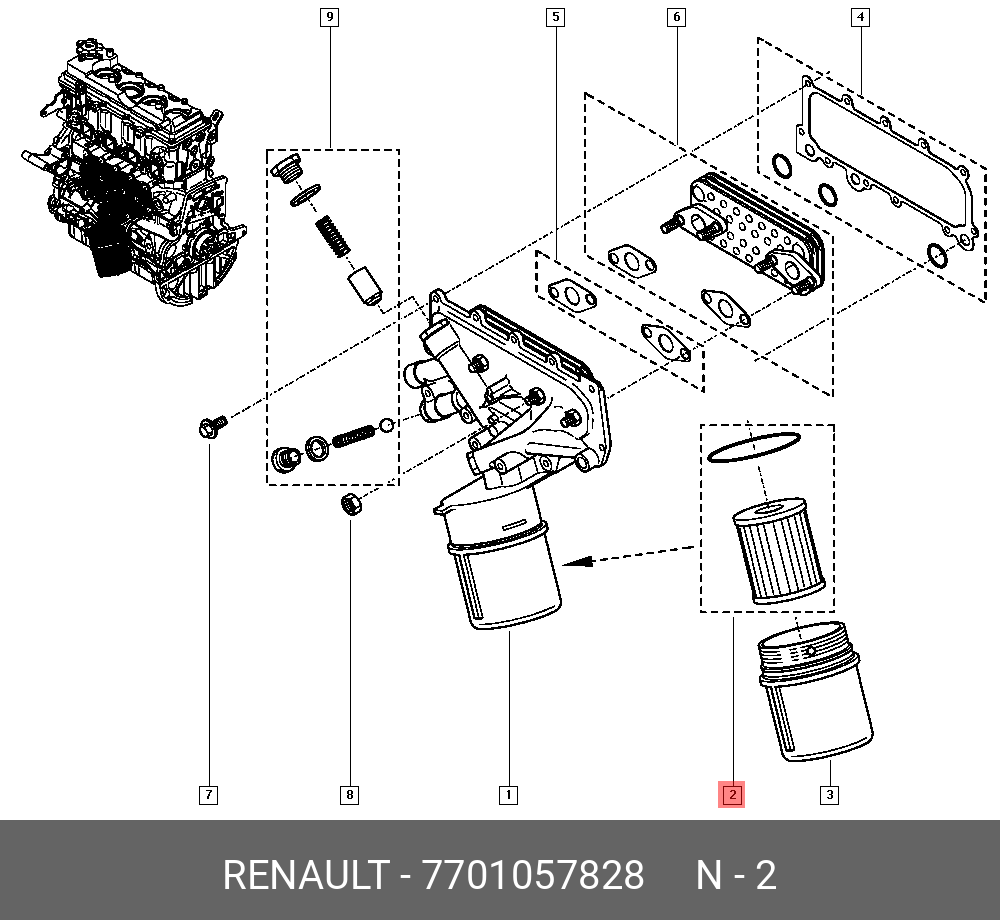 9
5
6
4
7
8
1
2
3

RENAULT - 7701057828 N - 2