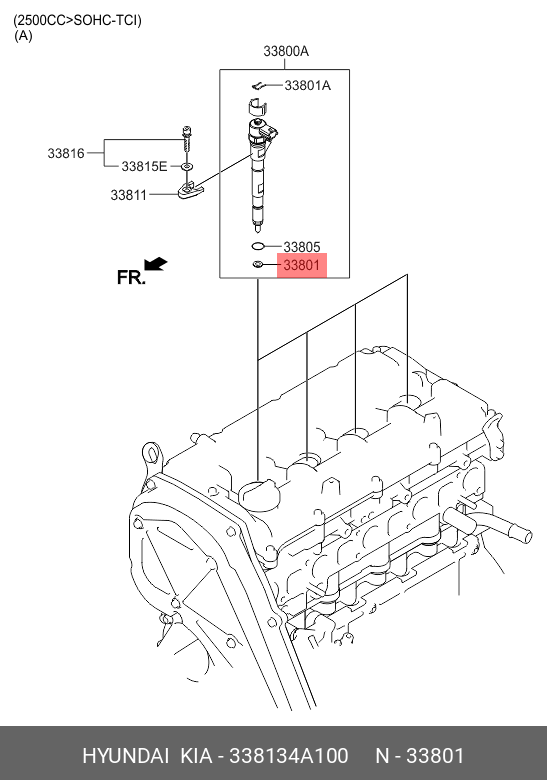 (2500CC>SOHC-TCI)
(A)

33800A
33801A
33816
33815E
33811
33805
33801
FR.

HYUNDAI KIA - 338134A100 N - 33801