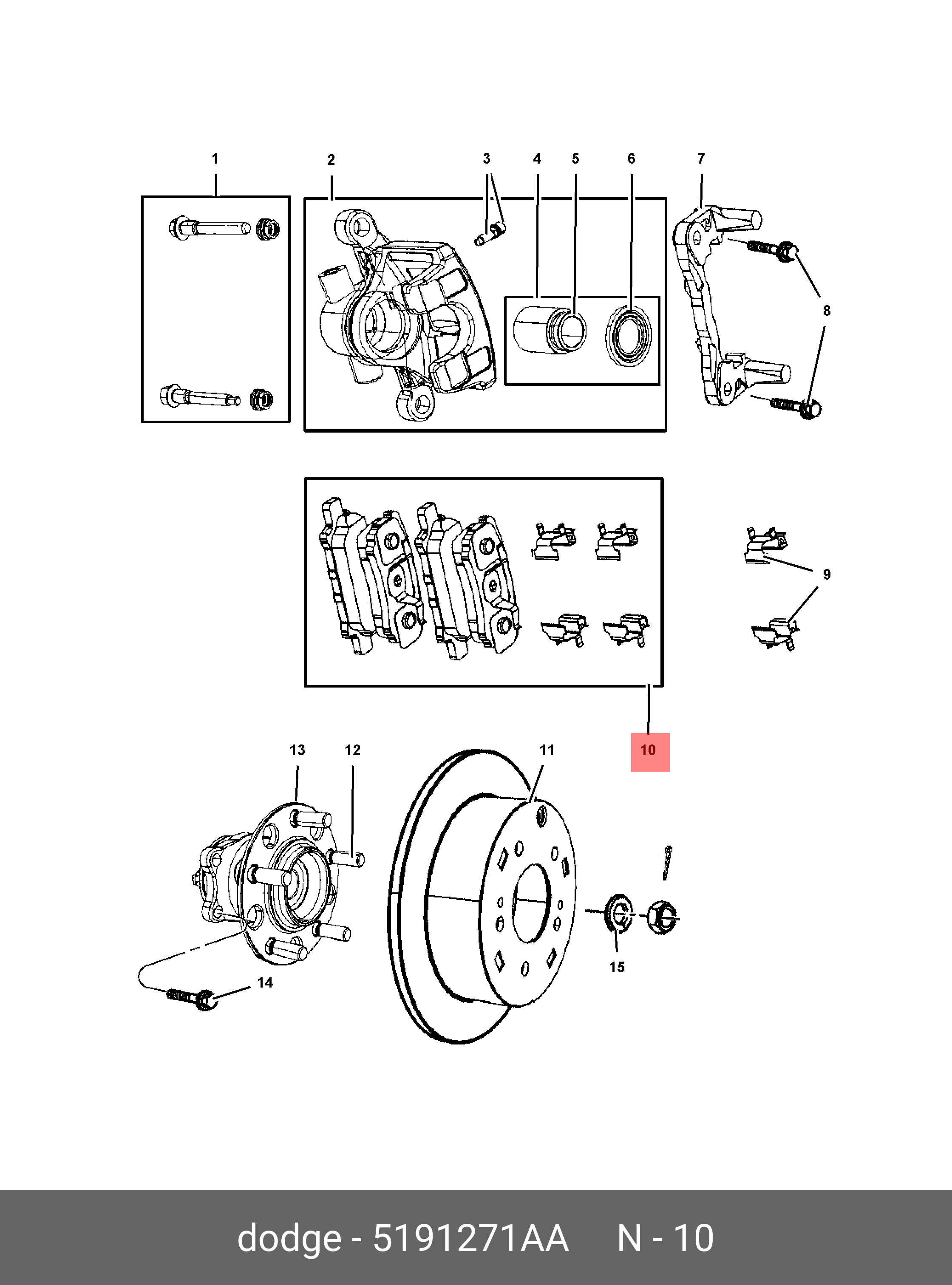 1 2 3 4 5 6 7

8

9

10

13 12 11

15

14

dodge - 5191271AA N - 10