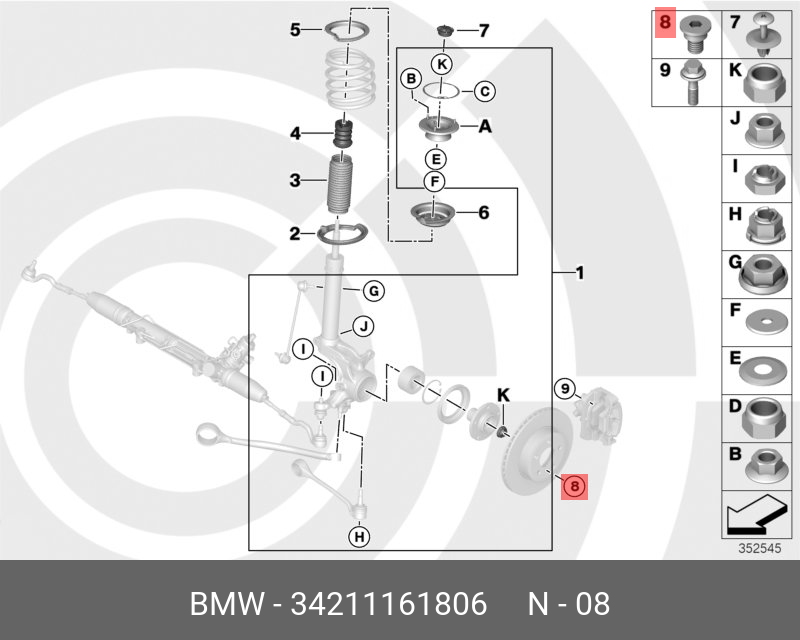 5
7
K
B
C
A
4
E
3
F
6
2
1
G
J
I
I
K
9
8
H
8
7
9
K
J
I
H
G
F
E
D
B
352545

BMW - 34211161806 N - 08