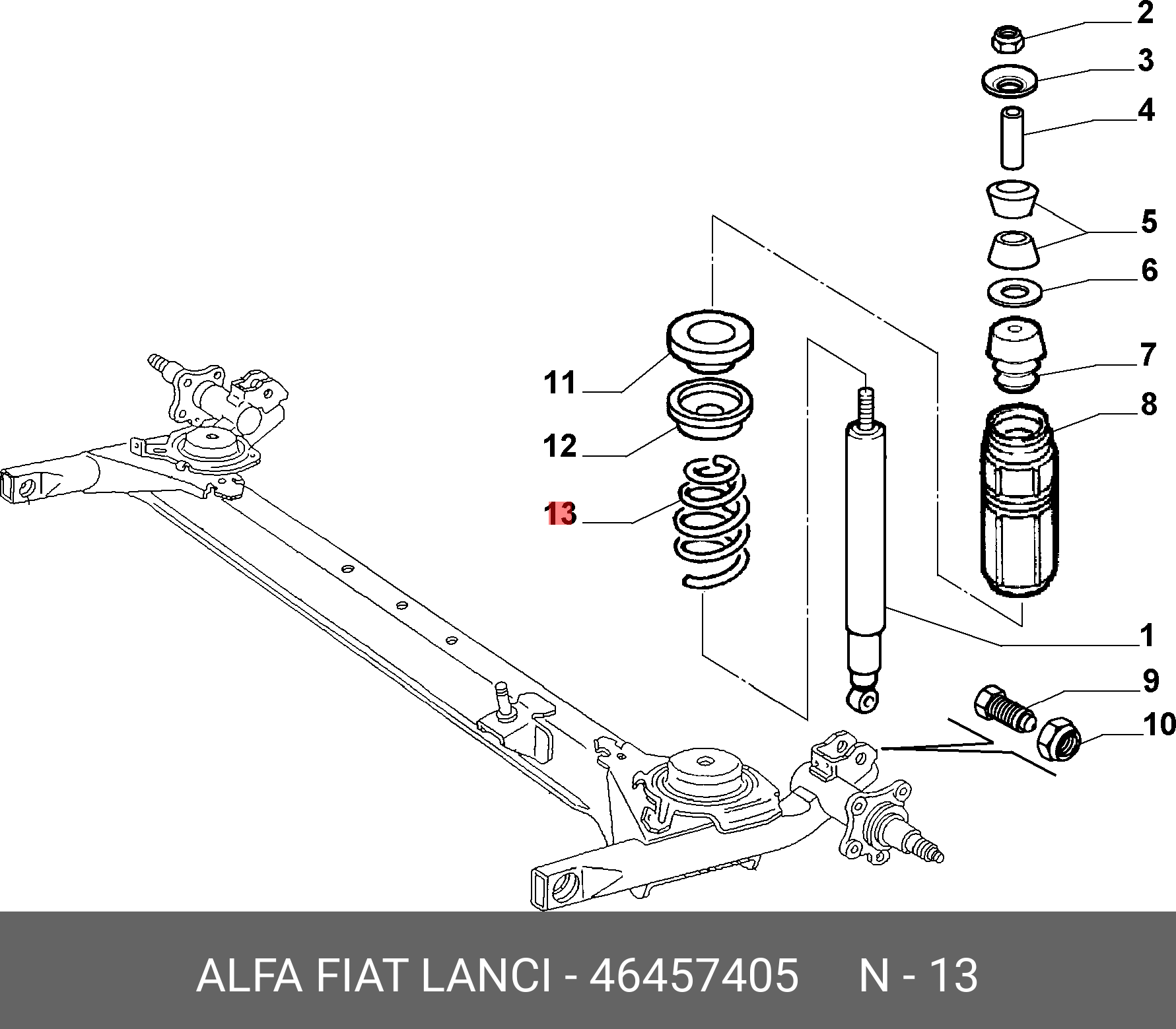 2
3
4
5
6
7
8
11
12
13
1
9
10

ALFA FIAT LANCI - 46457405 N - 13