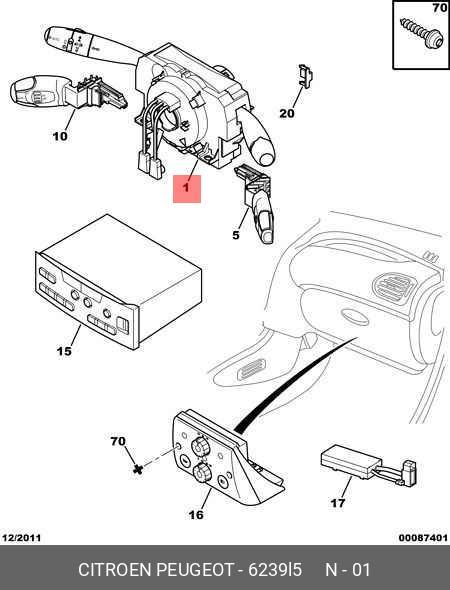 70

20

10

1

5

15

70

16

17

12/2011

00087401

CITROEN PEUGEOT - 6239I5 N - 01