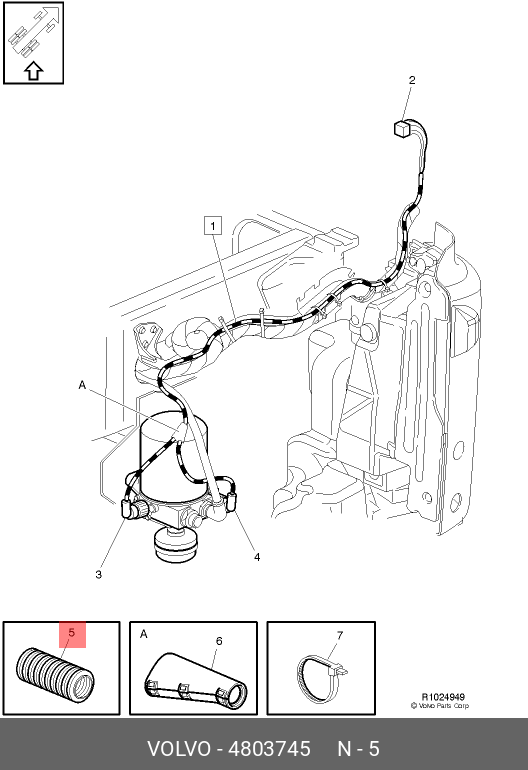 2

1

A

3

4

5

A

6

7

R1024949
© Volvo Parts Corp

VOLVO - 4803745 N - 5