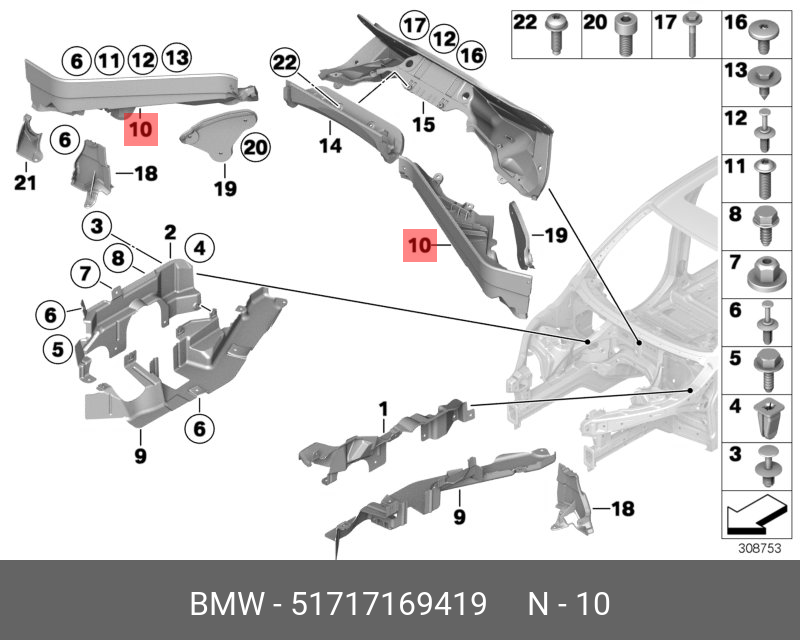 6 11 12 13

10

6

21

18

19

20

22

14

17 12 16

15

10

19

3

2

4

8

7

6

5

6

9

1

9

18

22 20 17 16

13

12

11

8

7

6

5

4

3

308753

BMW - 51717169419 N - 10