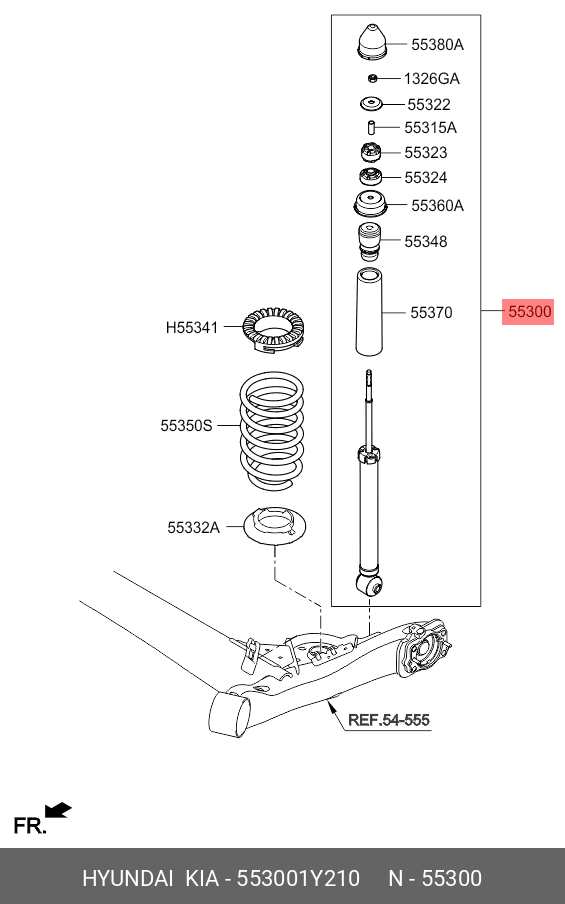 55380A
1326GA
55322
55315A
55323
55324
55360A
55348
55370
55300
H55341
55350S
55332A
REF.54-555
FR.

HYUNDAI KIA - 553001Y210 N - 55300