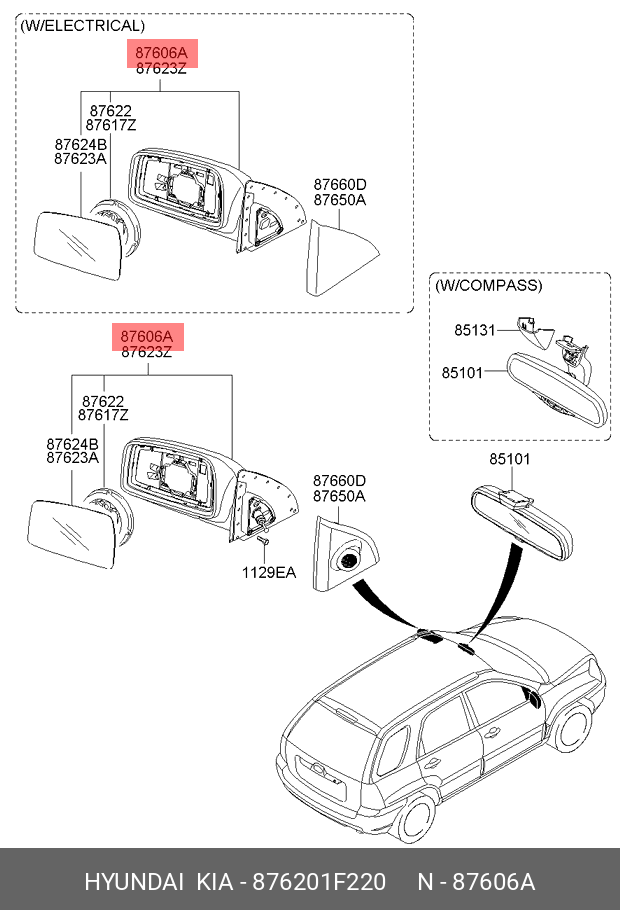 (W/ELECTRICAL)

87606A
87623Z

87622
87617Z

87624B
87623A

87660D
87650A

(W/COMPASS)

85131

85101

87606A
87623Z

87622
87617Z

87624B
87623A

87660D
87650A

1129EA

85101

HYUNDAI KIA - 876201F220 N - 87606A