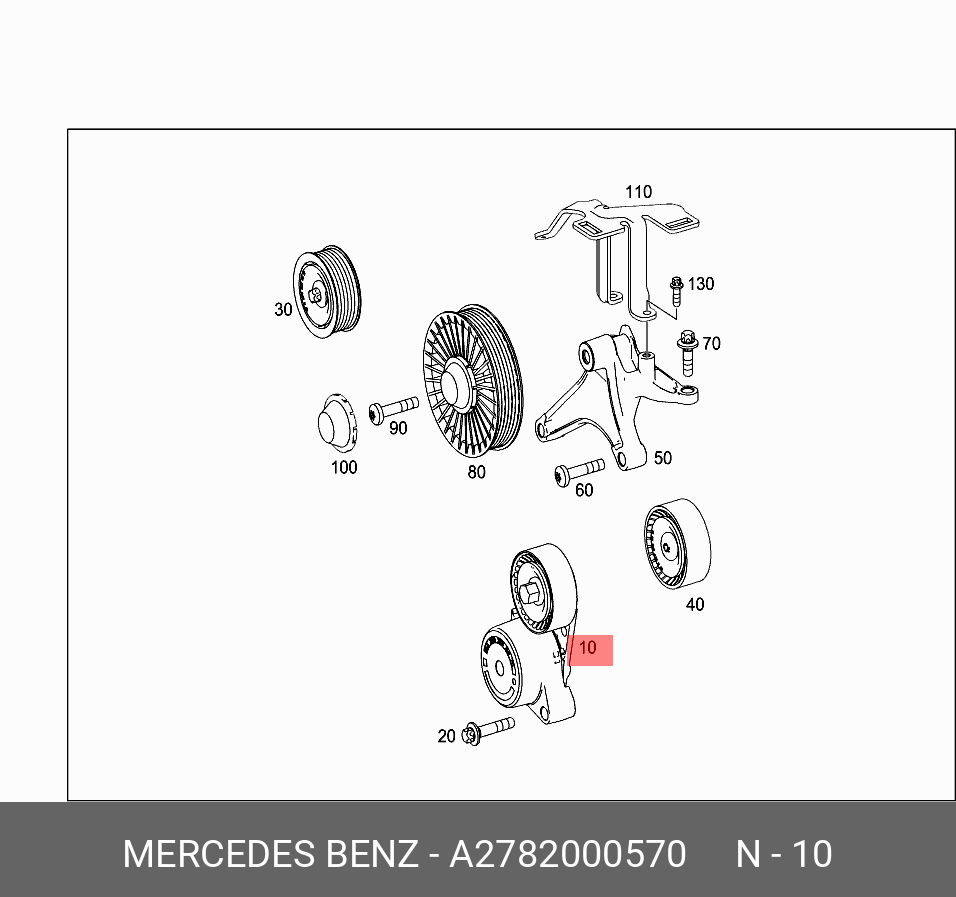 110
130
30
70
90
100
80
50
60
40
10
20

MERCEDES BENZ - A2782000570 N - 10