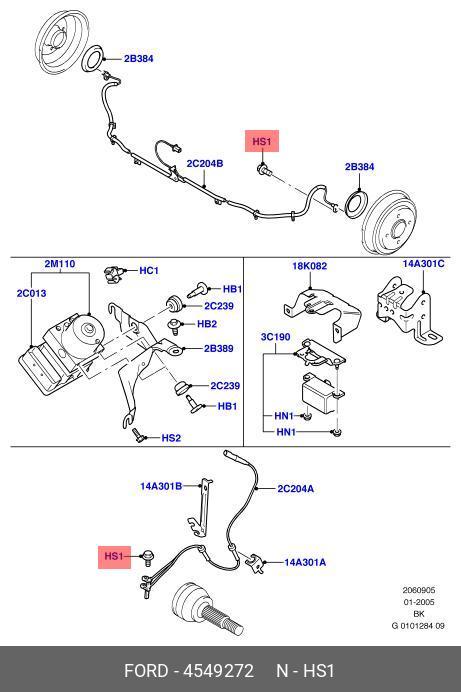 2B384

HS1

2C204B

2B384

2M110

HC1

2C013

HB1

2C239

HB2

2B389

2C239

HB1

HS2

18K082

14A301C

3C190

HN1

HN1

14A301B

2C204A

HS1

14A301A

2060905
01-2005
BK
G 0101284 09

FORD - 4549272 N - HS1