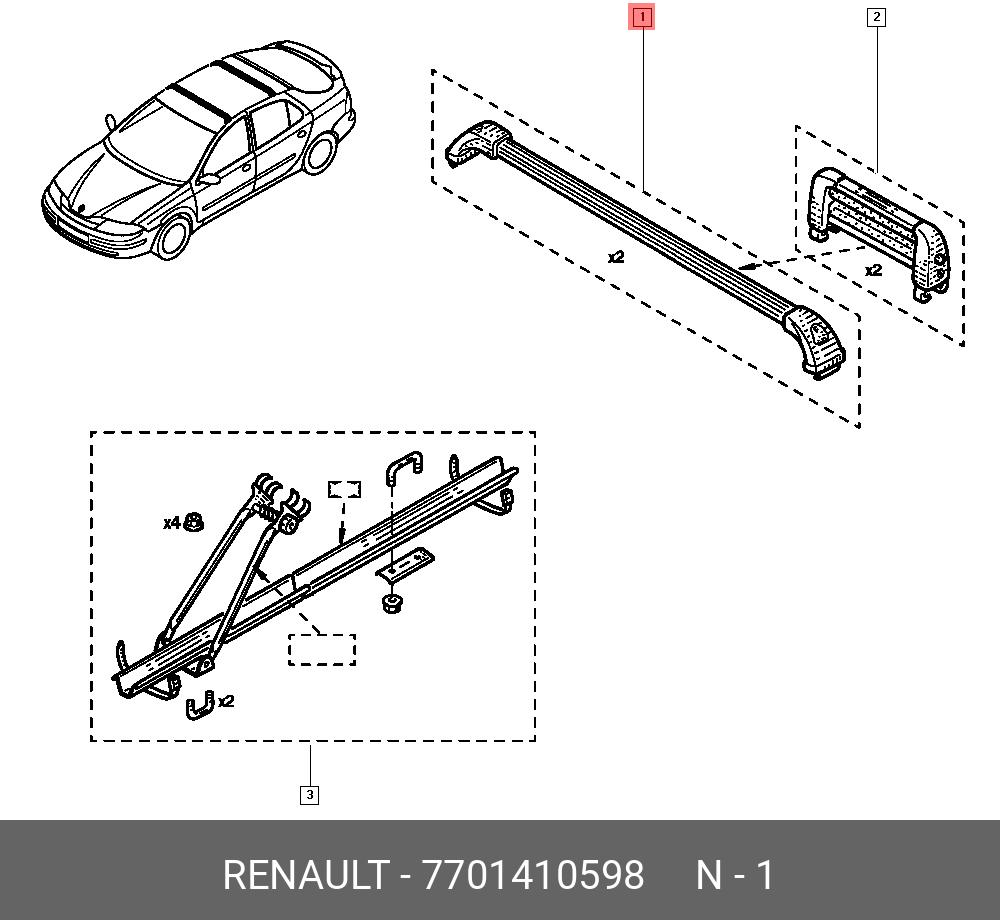 1

2

x2

x2

x4

x2

3

RENAULT - 7701410598 N - 1