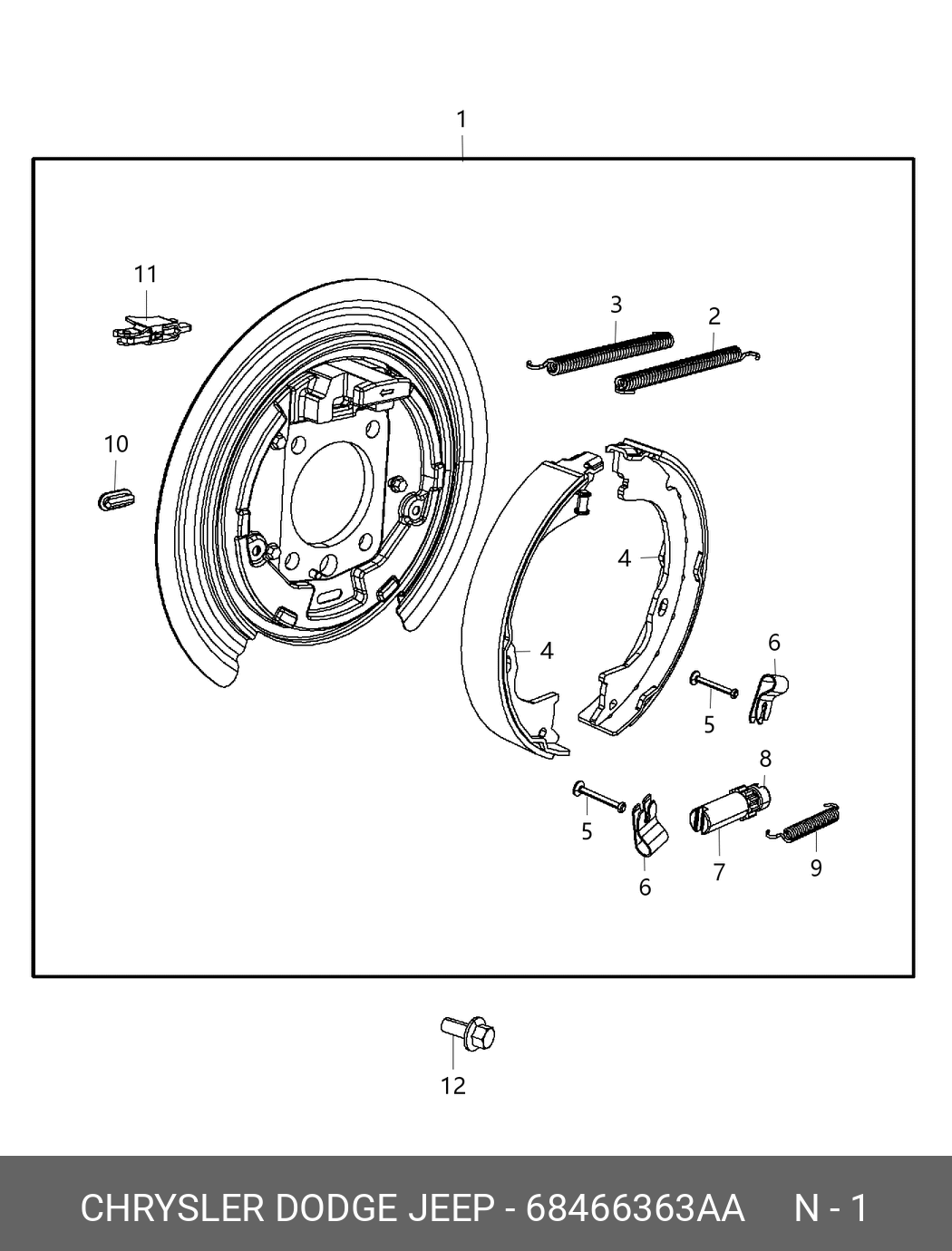 1

11

3

2

10

4

4

6

5

8

5

6

7

9

12

CHRYSLER DODGE JEEP - 68466363AA N - 1