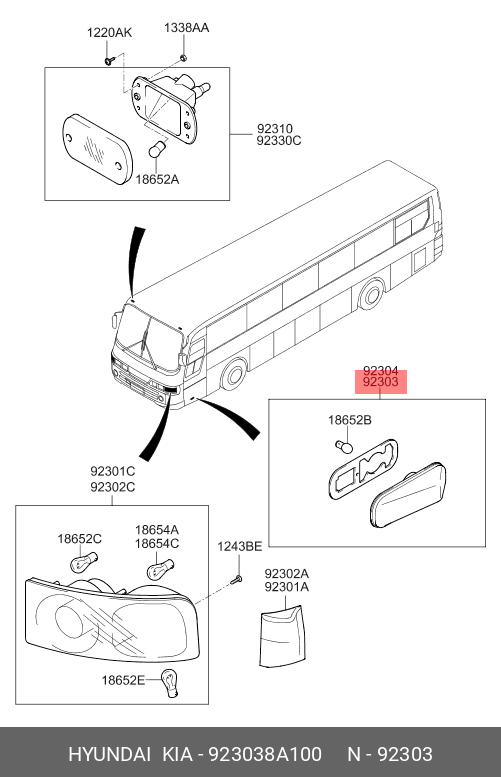 1220AK
1338AA
92310
92330C
18652A
92304
92303
18652B
92301C
92302C
18652C
18654A
18654C
1243BE
92302A
92301A
18652E
HYUNDAI KIA - 923038A100 N - 92303