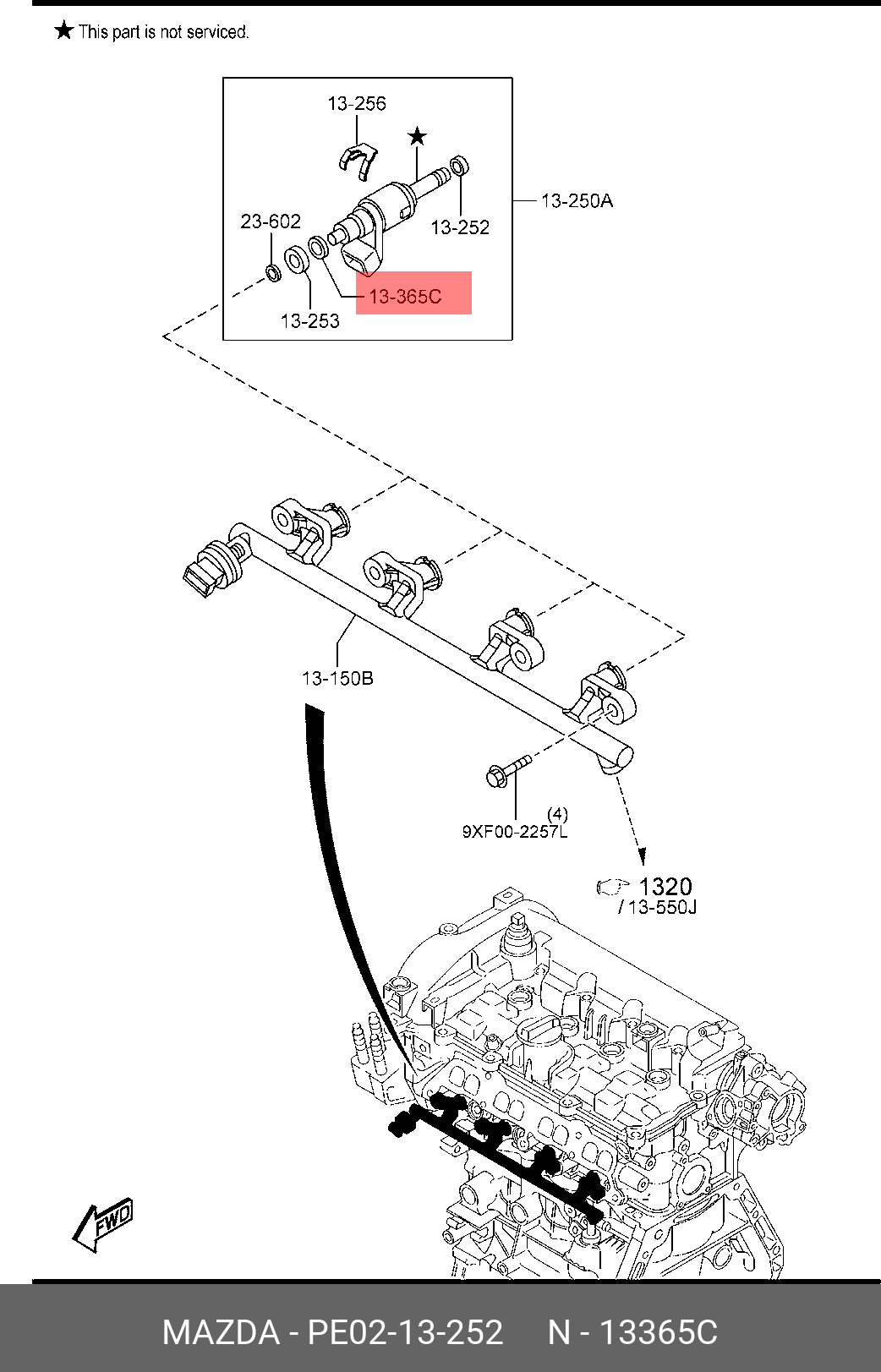 ★ This part is not serviced.

13-256
★
13-250A
23-602
13-252
13-365C
13-253

13-150B

(4)
9XF00-2257L

1320
/ 13-550J

FWD

MAZDA - PE02-13-252 N - 13365C