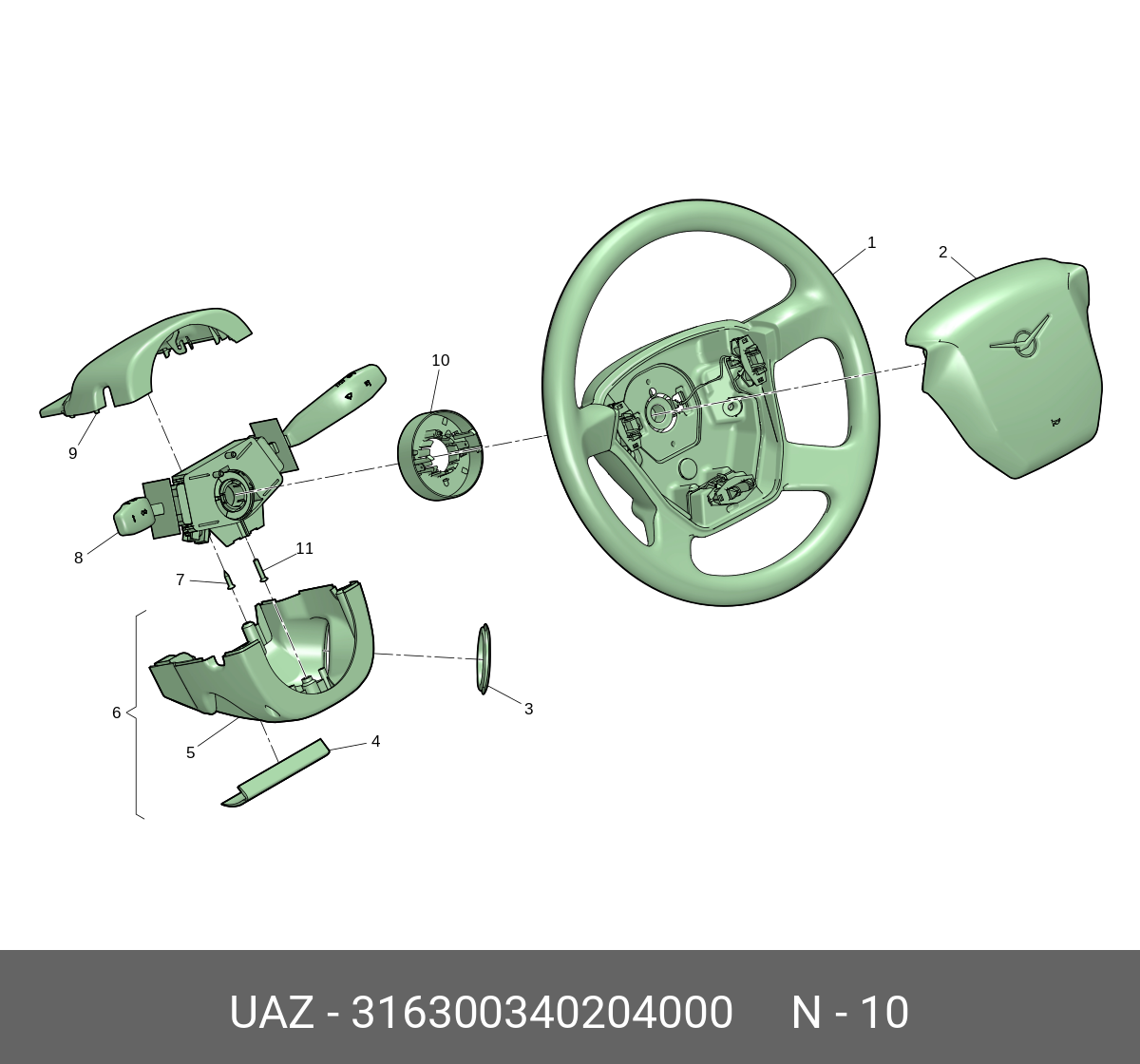 1
2
10
9
8
11
7
6
5
4
3

UAZ - 316300340204000     N - 10