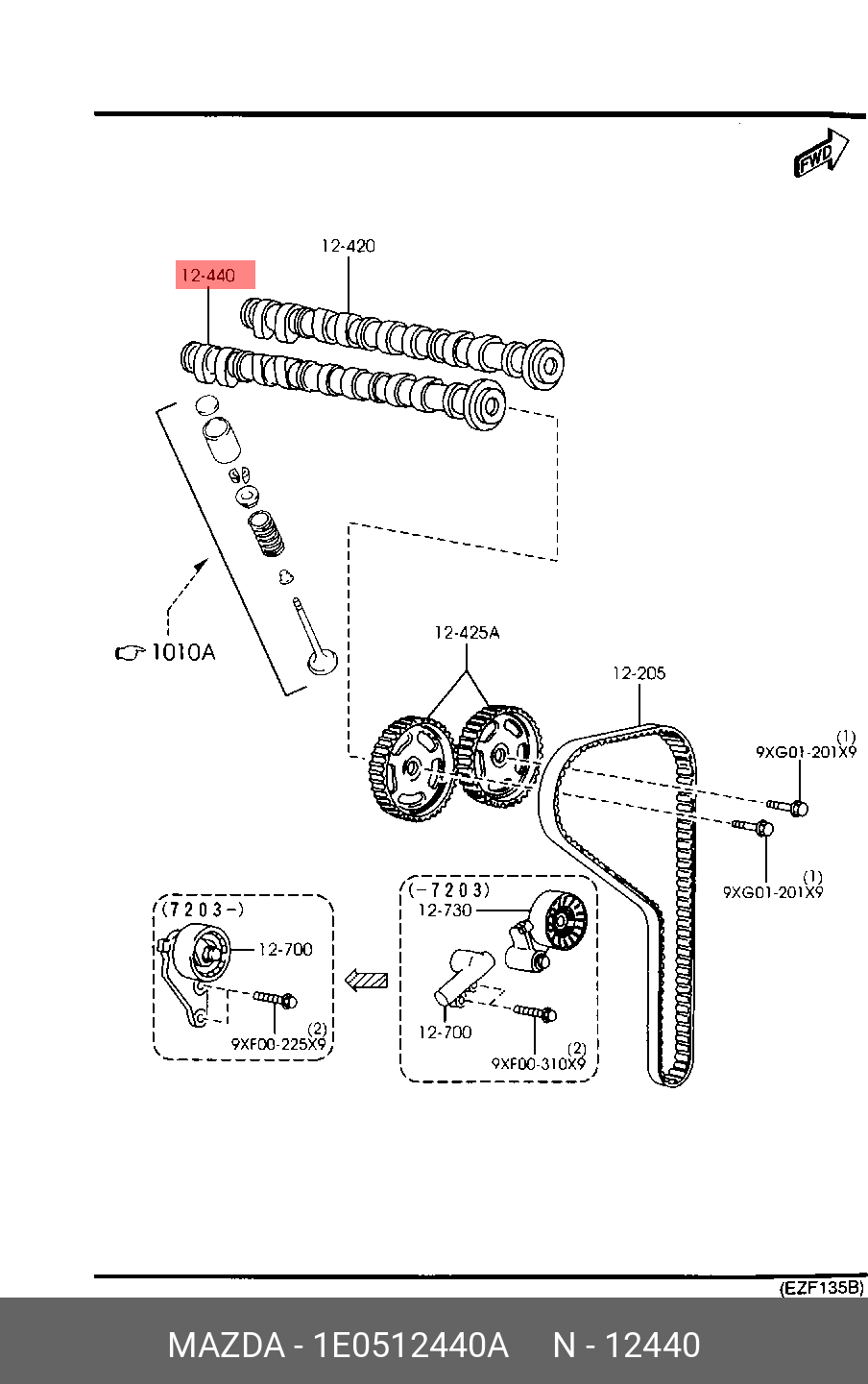 FWD

12-420

12-440

1010A

12-425A

12-205

(1)
9XG01-201X9

(1)
9XG01-201X9

(7203-)

12-700

(2)
9XF00-225X9

(-7203)

12-730

12-700

(2)
9XF00-310X9

(EZF135B)

MAZDA - 1E0512440A N - 12440