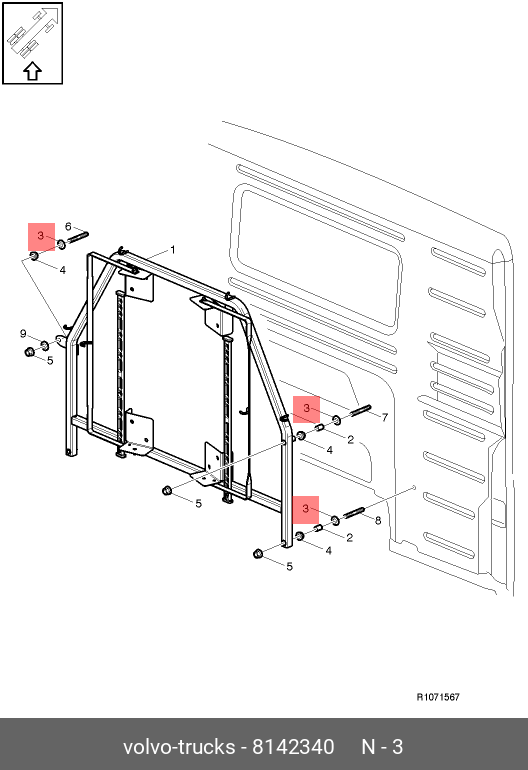 3
6
1
4
9
5
3
7
2
4
5
3
8
2
4
5
R1071567
volvo-trucks - 8142340 N - 3