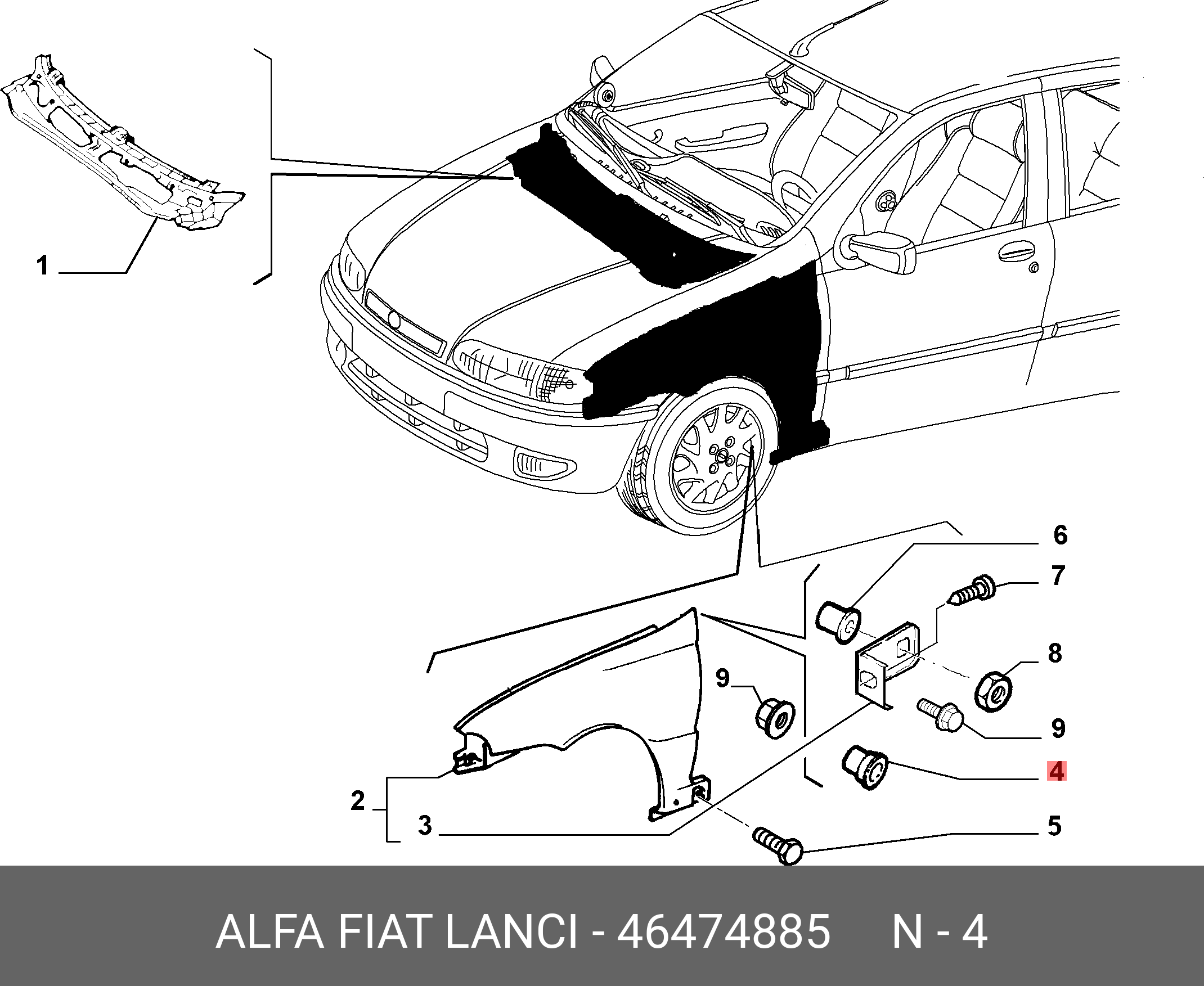 1

6

7

8

9

9

4

2

3

5

ALFA FIAT LANCI - 46474885 N - 4