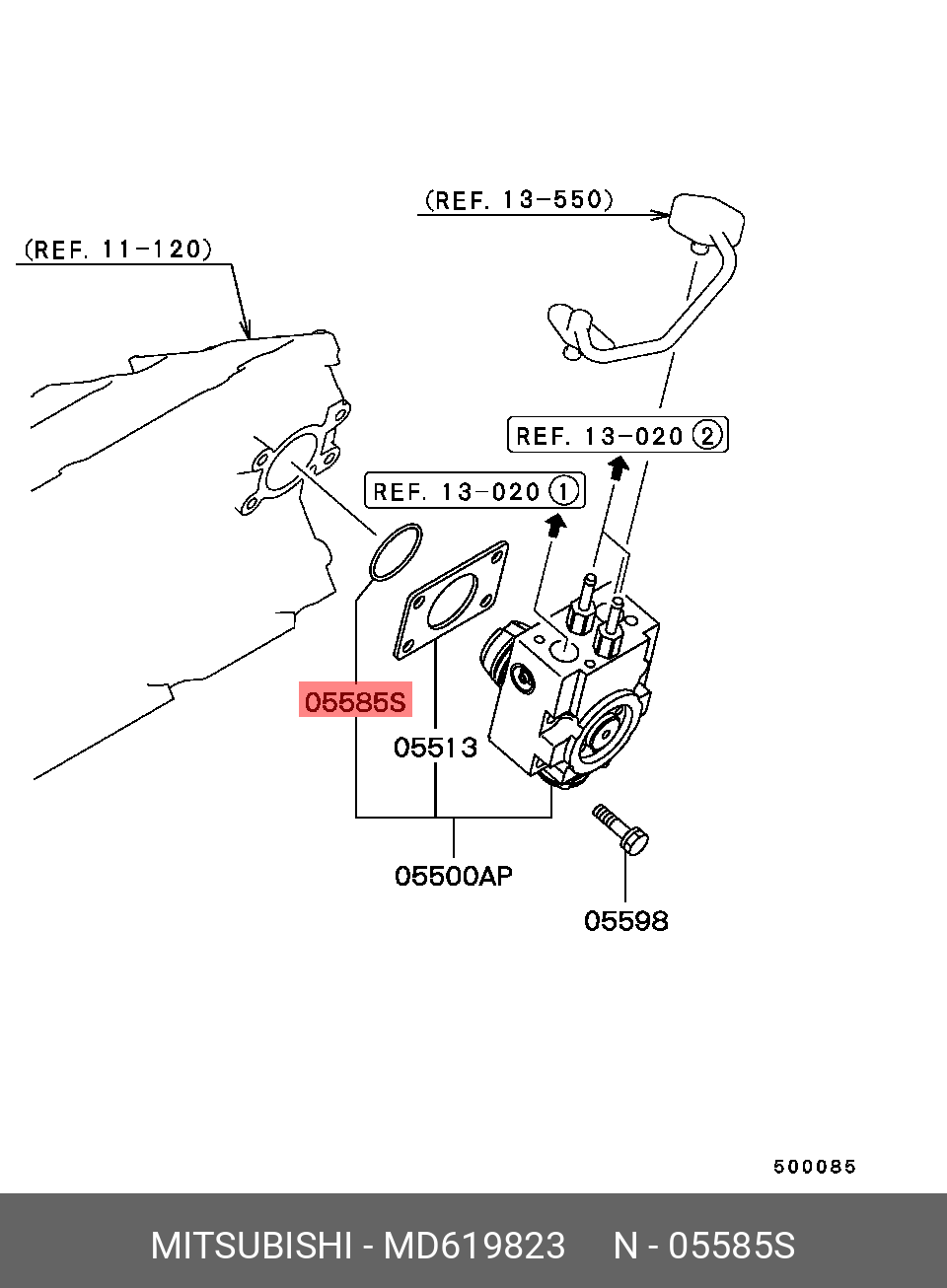 (REF. 13-550)
(REF. 11-120)
REF. 13-020 ②
REF. 13-020 ①
05585S
05513
05500AP
05598
500085
MITSUBISHI - MD619823 N - 05585S