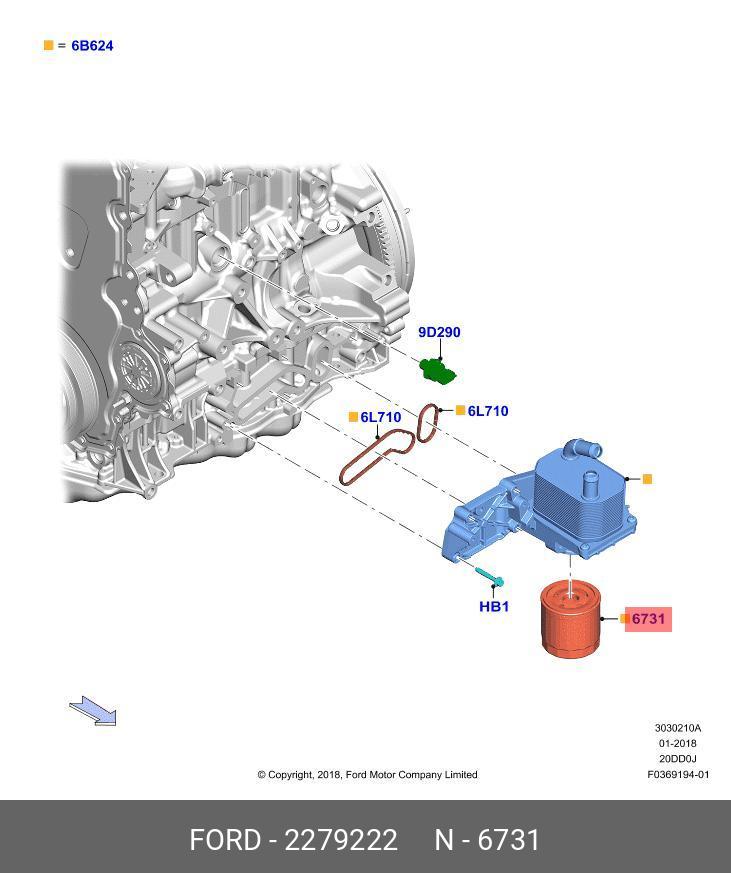 = 6B624

9D290

6L710

6L710

HB1

6731

3030210A
01-2018
20DD0J
F0369194-01

© Copyright, 2018, Ford Motor Company Limited

FORD - 2279222 N - 6731