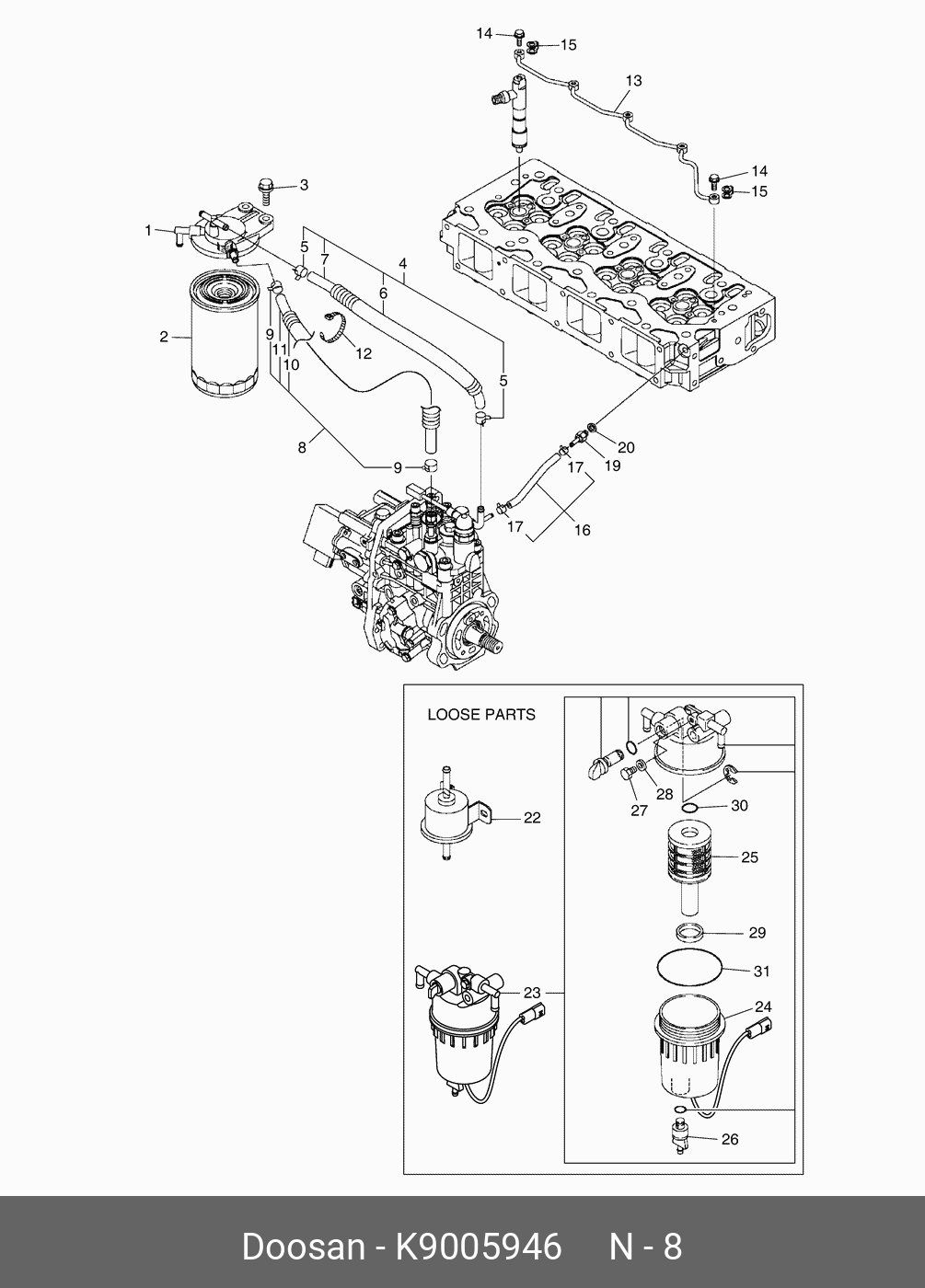 14
15
13
14
15
3
1
5
7
4
6
2
9
11
10
12
5
8
9
20
19
17
17
16
LOOSE PARTS
22
28
27
30
25
29
31
23
24
26
Doosan - K9005946 N - 8