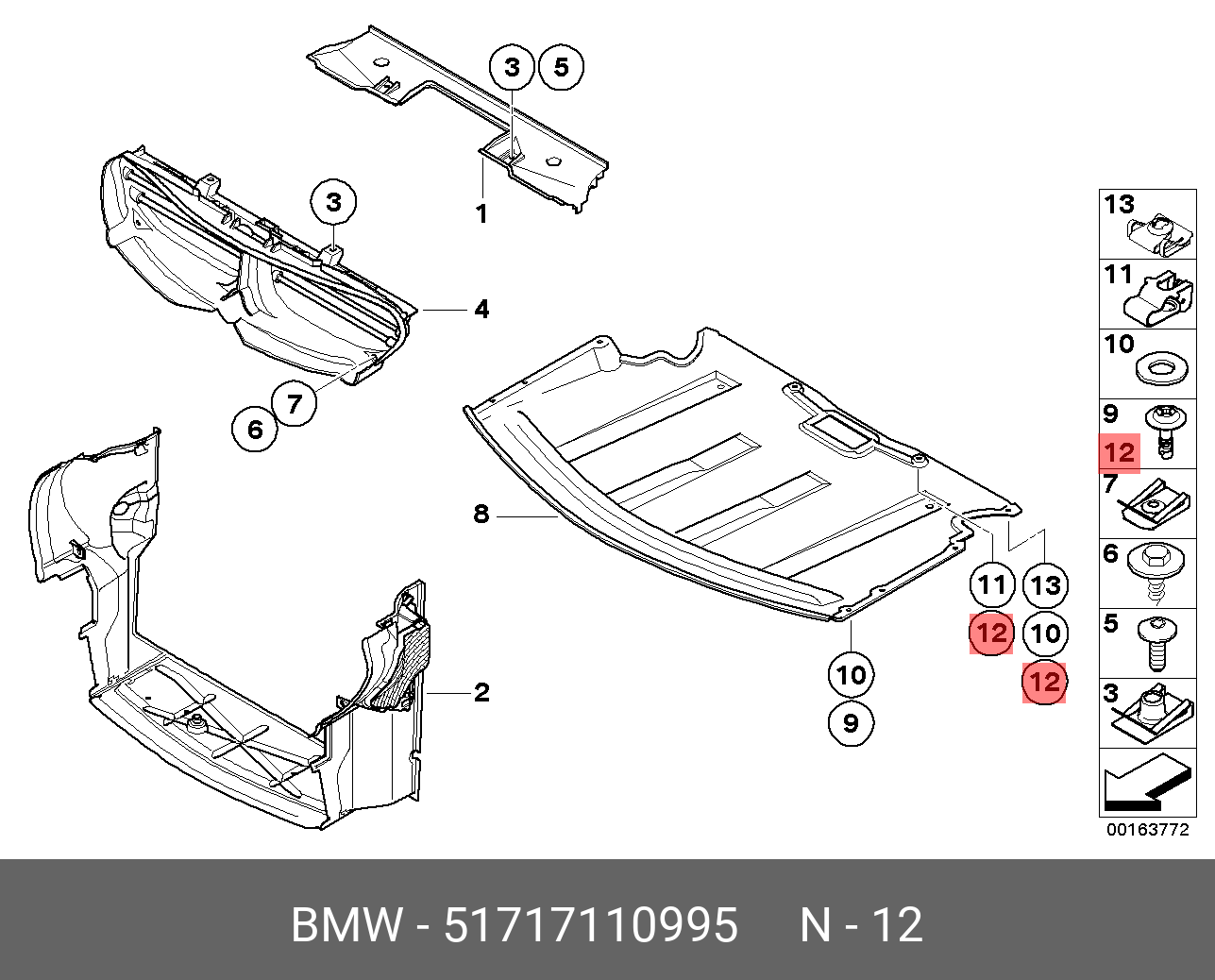 3 5

1

3

4

7

6

8

2

11 13

12 10

12

10

9

13

11

10

9

12

7

6

5

3

00163772

BMW - 51717110995 N - 12