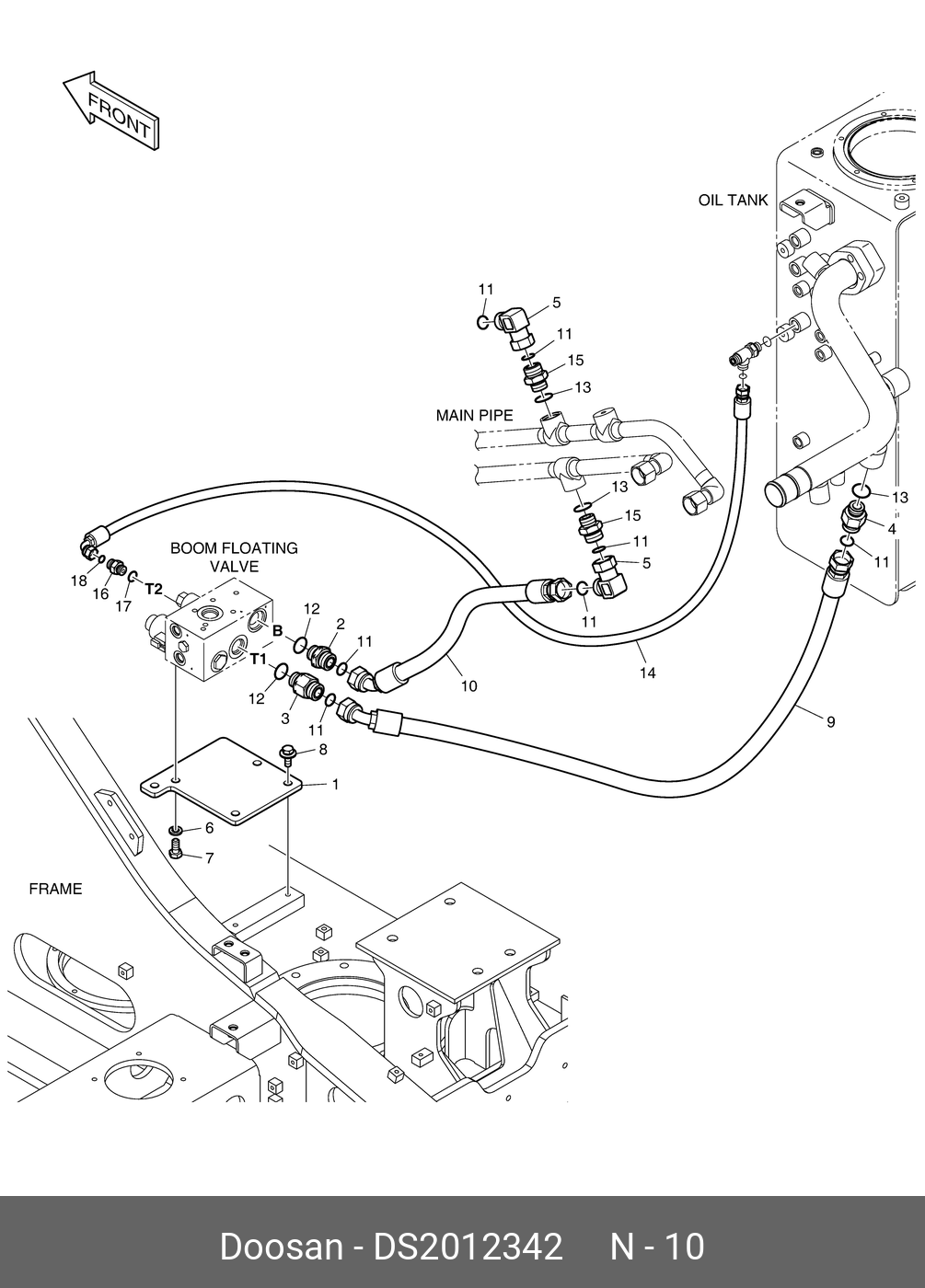 FRONT

OIL TANK

11
5
11
15
13

MAIN PIPE

13
15
11
5
11

13
4
11

BOOM FLOATING VALVE

18
16
17
T2

B
T1

12
2
11
12
3
11

10
14
9

8
1
6
7

FRAME

Doosan - DS2012342 N - 10