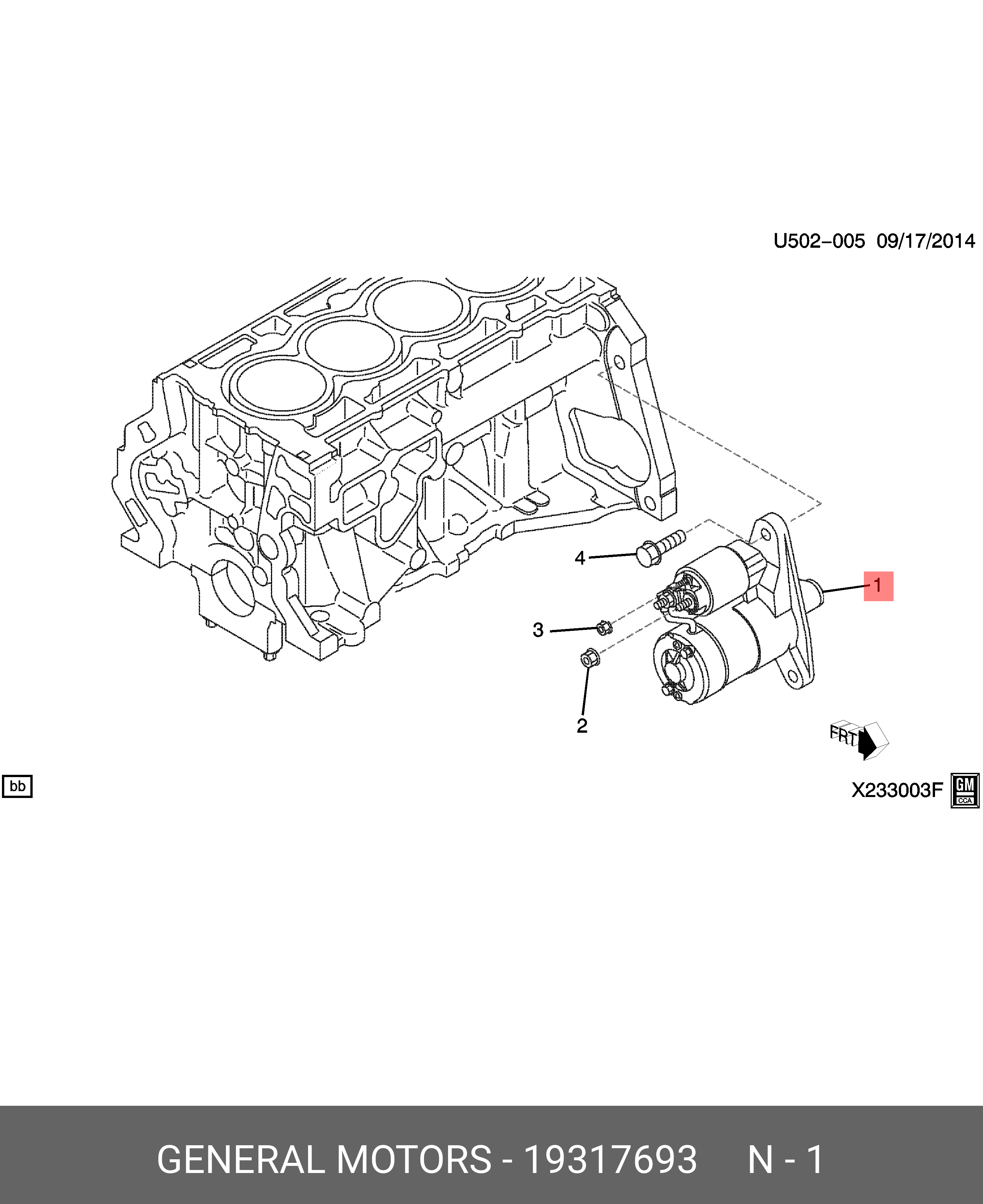 U502-005 09/17/2014

4

1

3

2

FRT

bb

X233003F

GM
CCA

GENERAL MOTORS - 19317693 N - 1