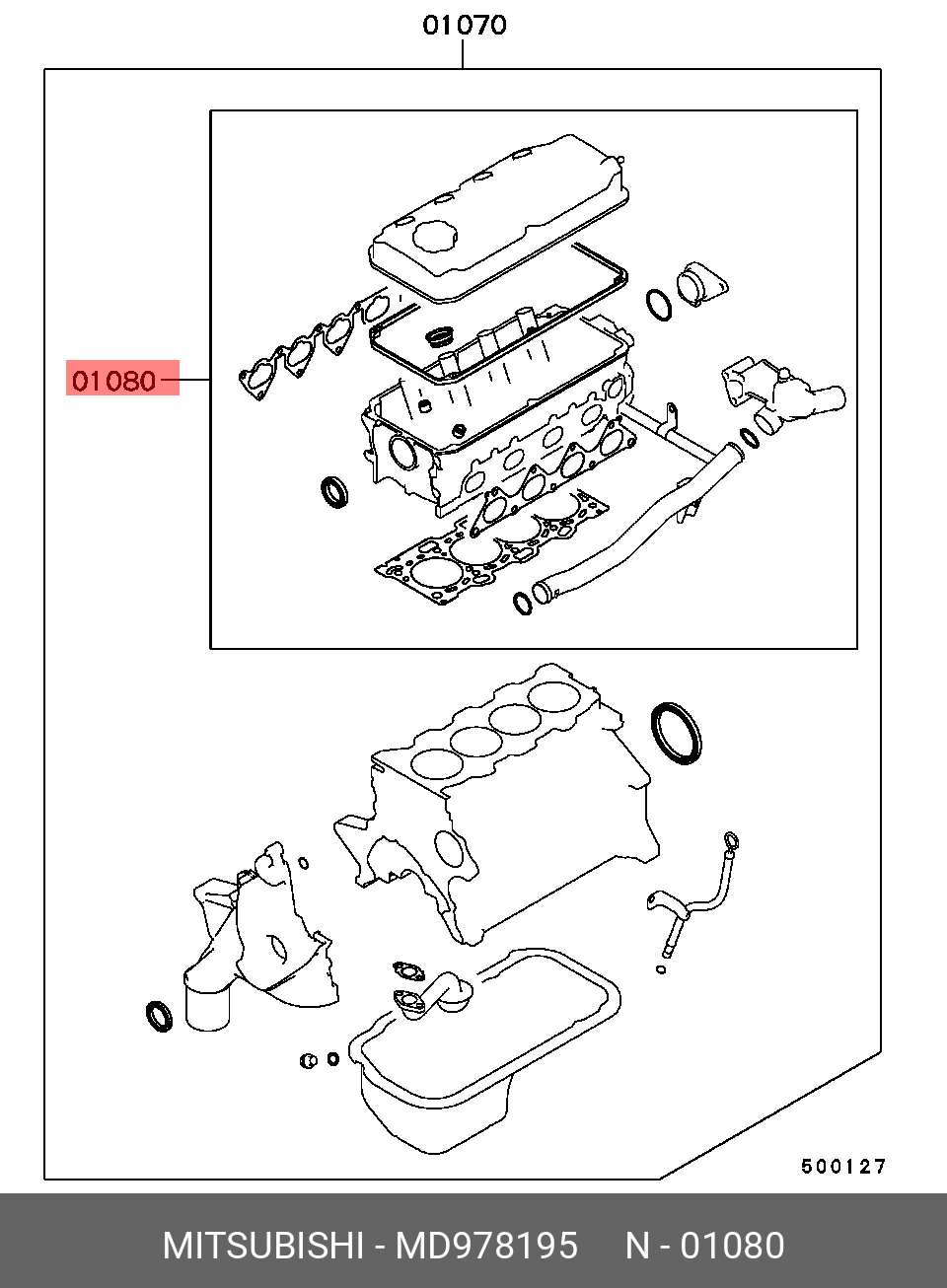 01070

01080

500127

MITSUBISHI - MD978195 N - 01080