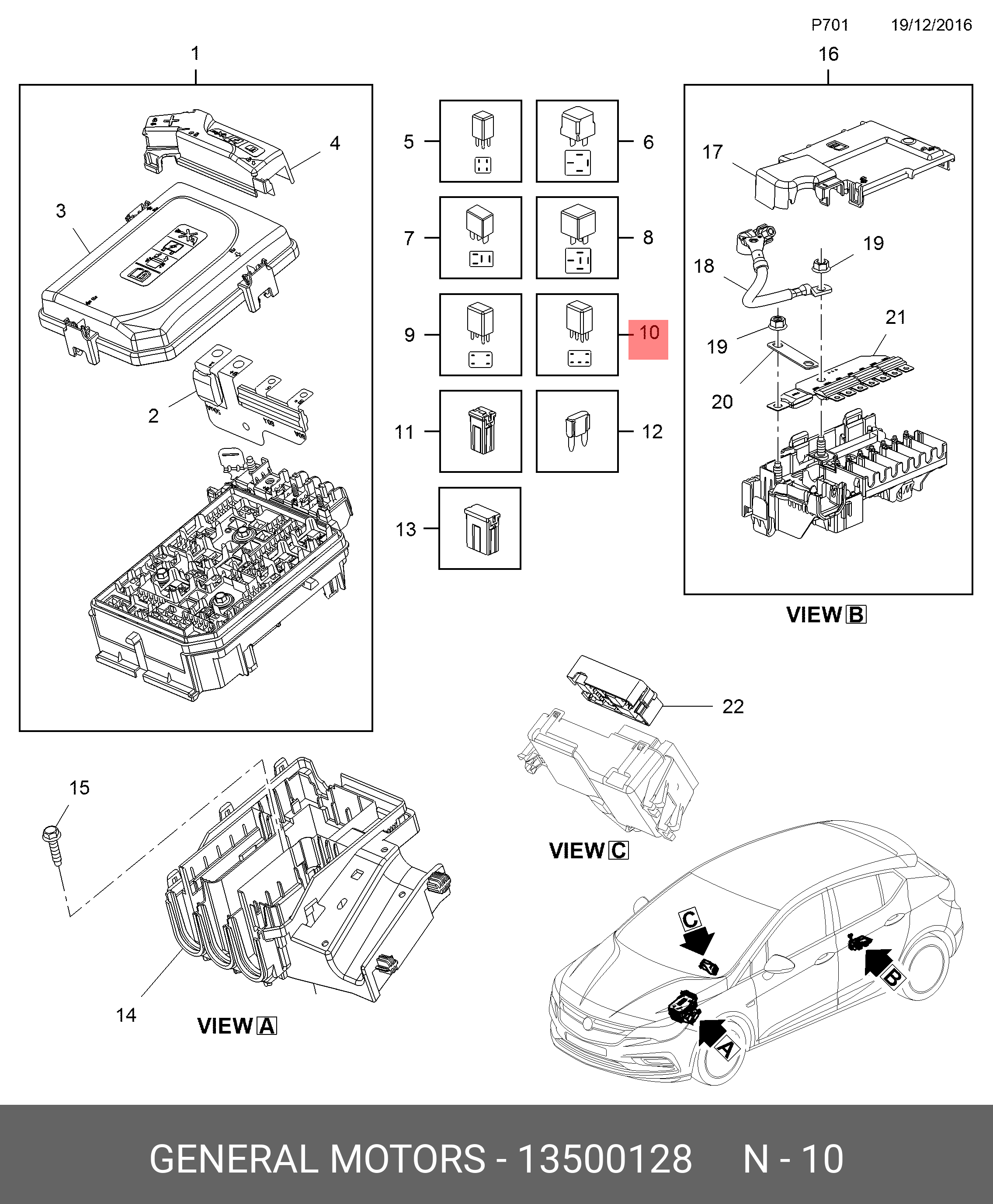 P701 19/12/2016

1

4

3

2

5

6

7

8

9

10

11

12

13

16

17

18

19

19

21

20

VIEW B

22

VIEW C

15

14

VIEW A

C

B

A

GENERAL MOTORS - 13500128 N - 10