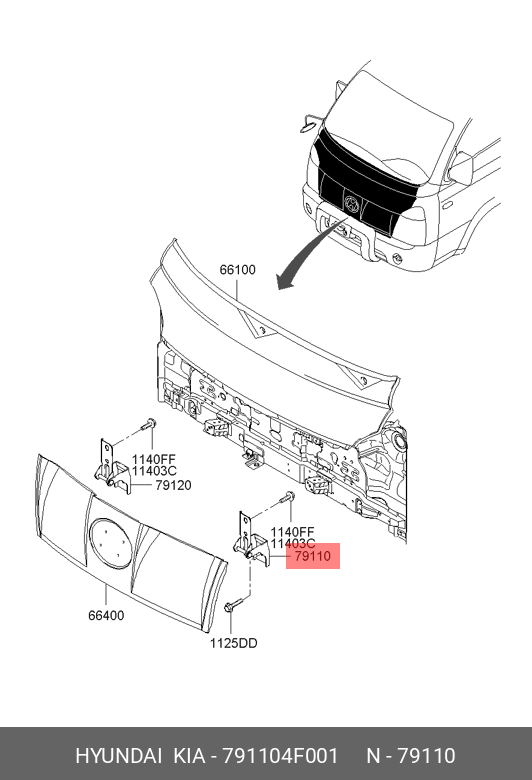 66100

1140FF
11403C
79120

1140FF
11403C
79110

66400

1125DD

HYUNDAI KIA - 791104F001 N - 79110