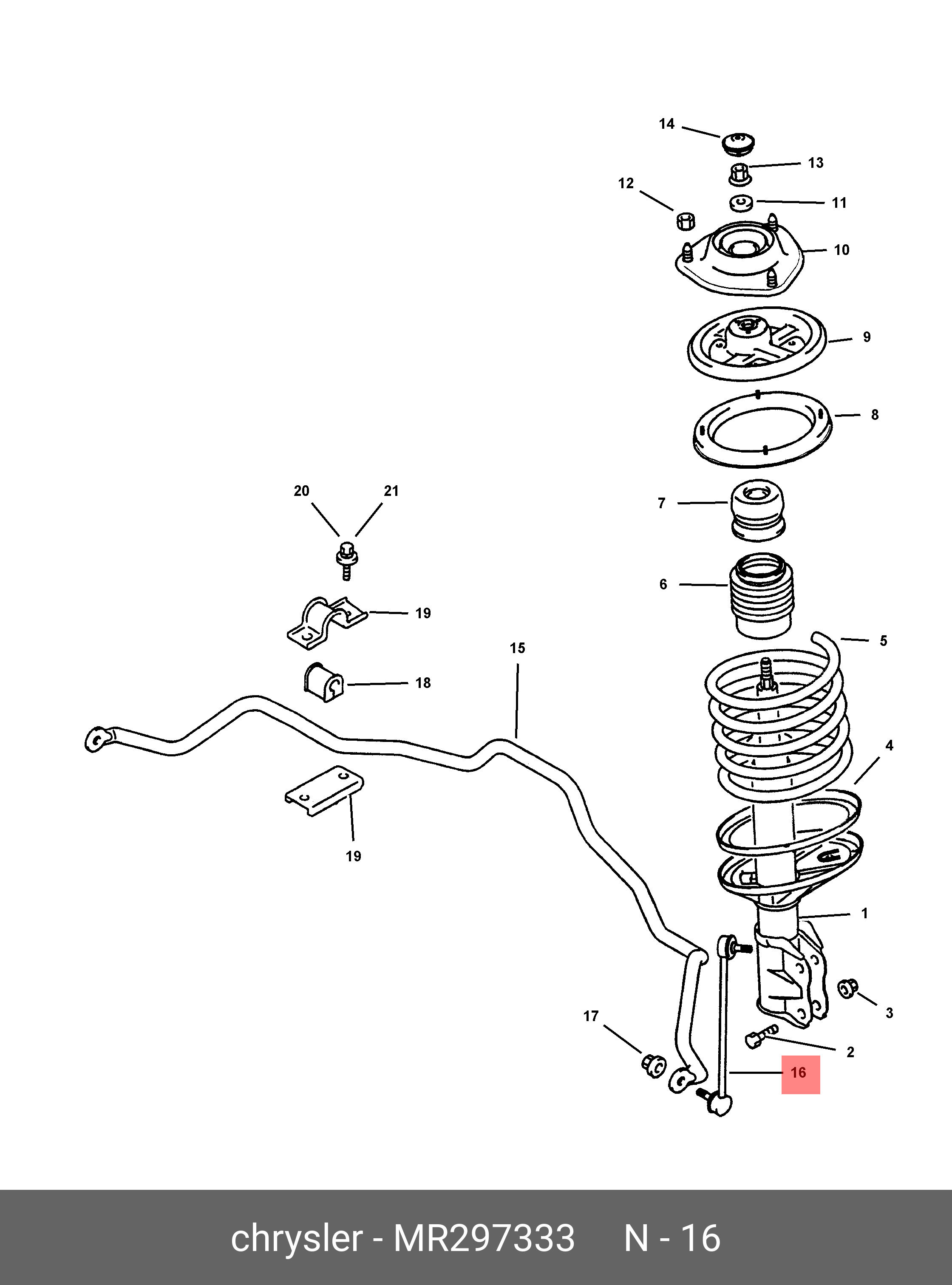 14
13
12
11
10
9
8
20
21
7
6
19
5
15
18
4
19
1
3
17
2
16

chrysler - MR297333 N - 16