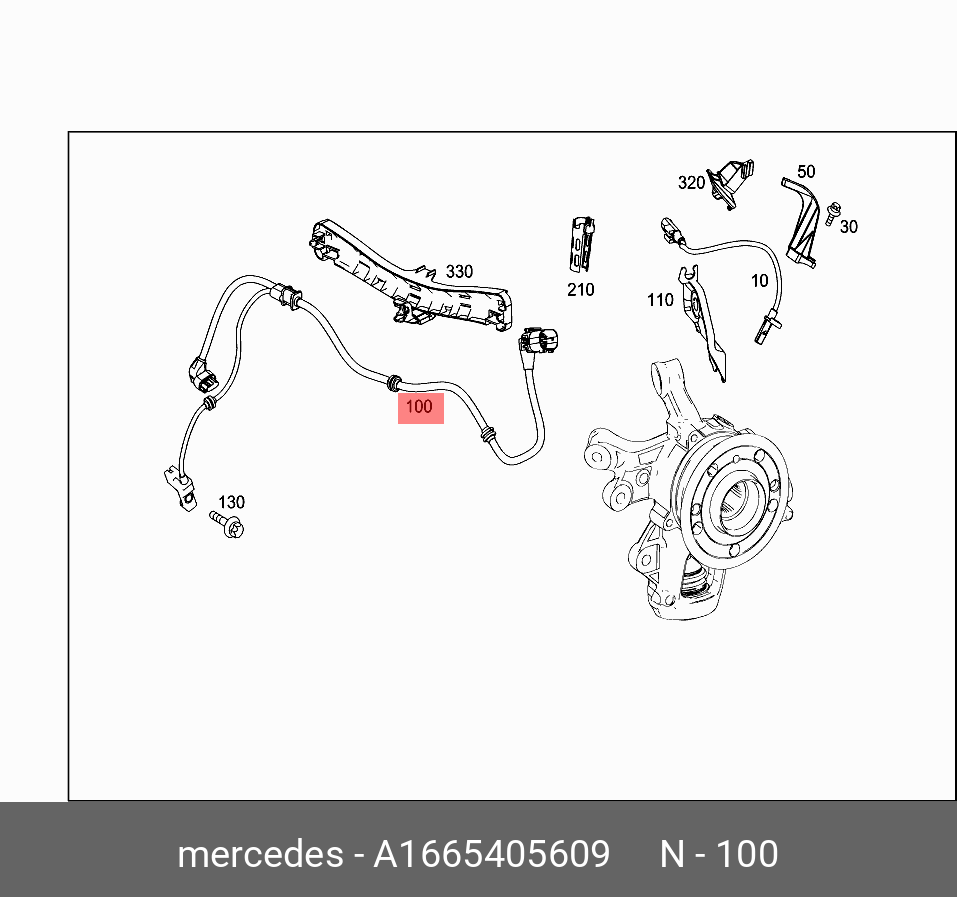 320
50
30
330
210
10
110
100
130

mercedes - A1665405609 N - 100