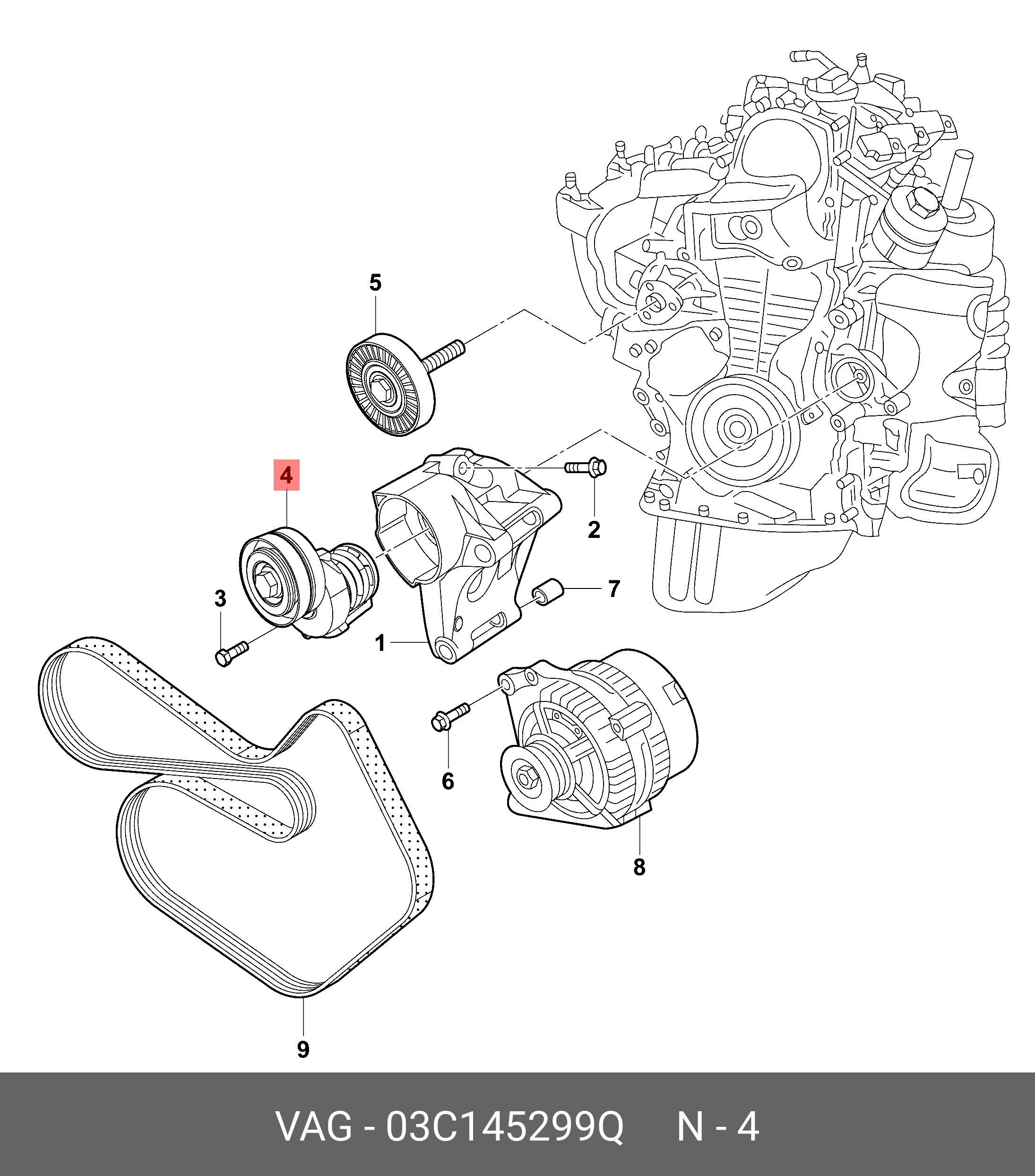 5
4
2
3
7
1
6
8
9

VAG - 03C145299Q N - 4