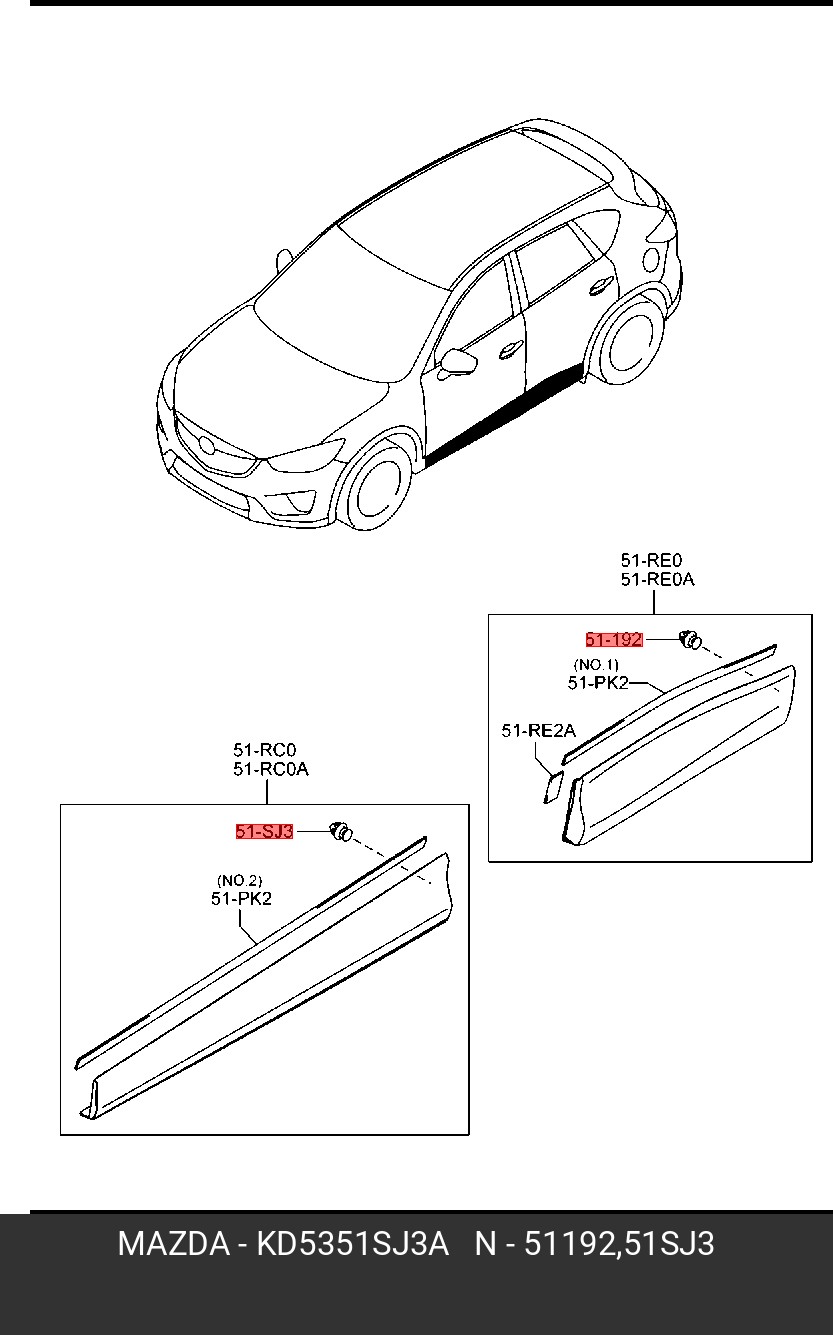 51-RE0
51-RE0A

51-192

(NO.1)
51-PK2

51-RE2A

51-RC0
51-RC0A

51-SJ3

(NO.2)
51-PK2

MAZDA - KD5351SJ3A N - 51192,51SJ3